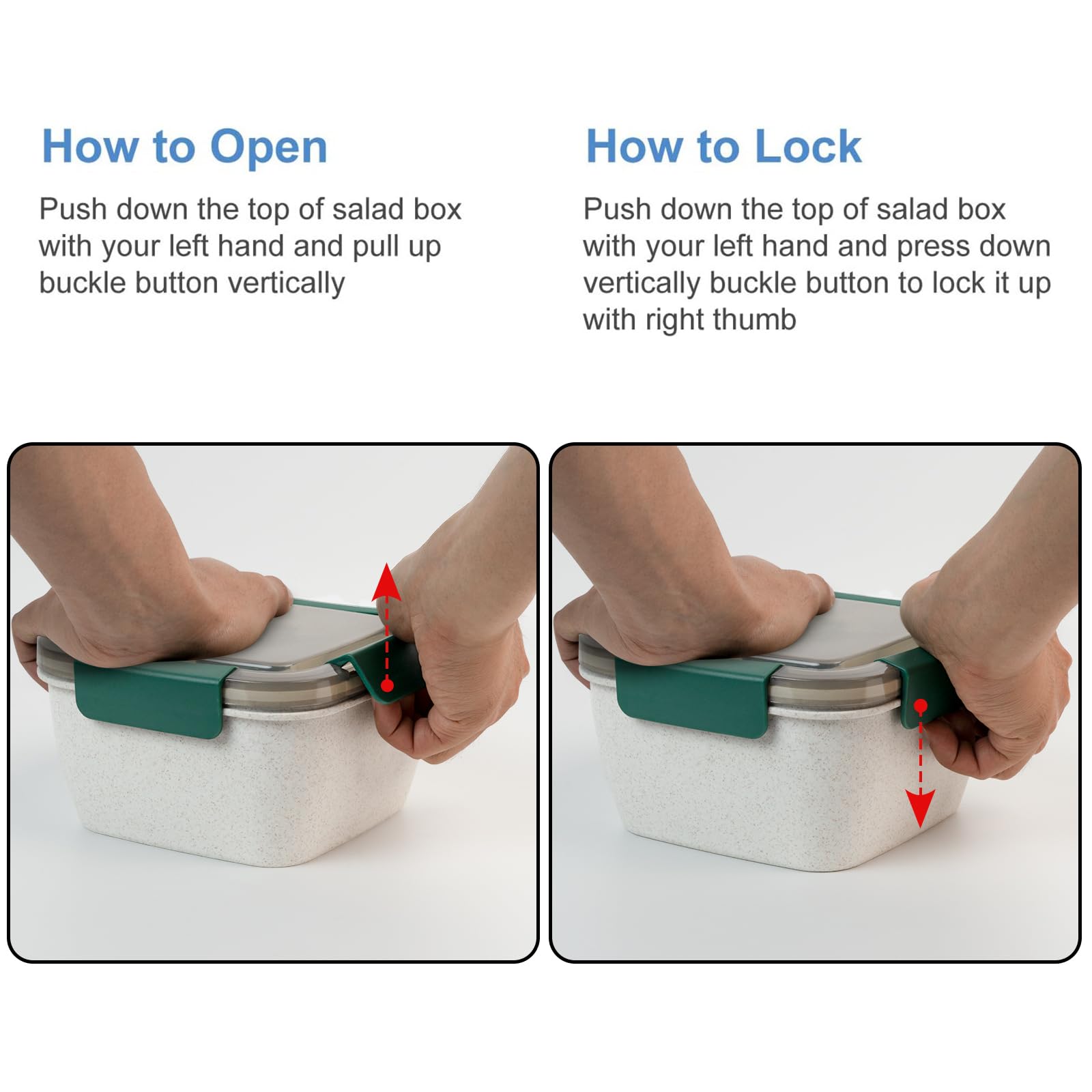 How to Open

Push down the top of salad box with your left hand and pull up buckle button vertically

How to Lock

Push down the top of salad box with your left hand and press down vertically buckle button to lock it up with right thumb