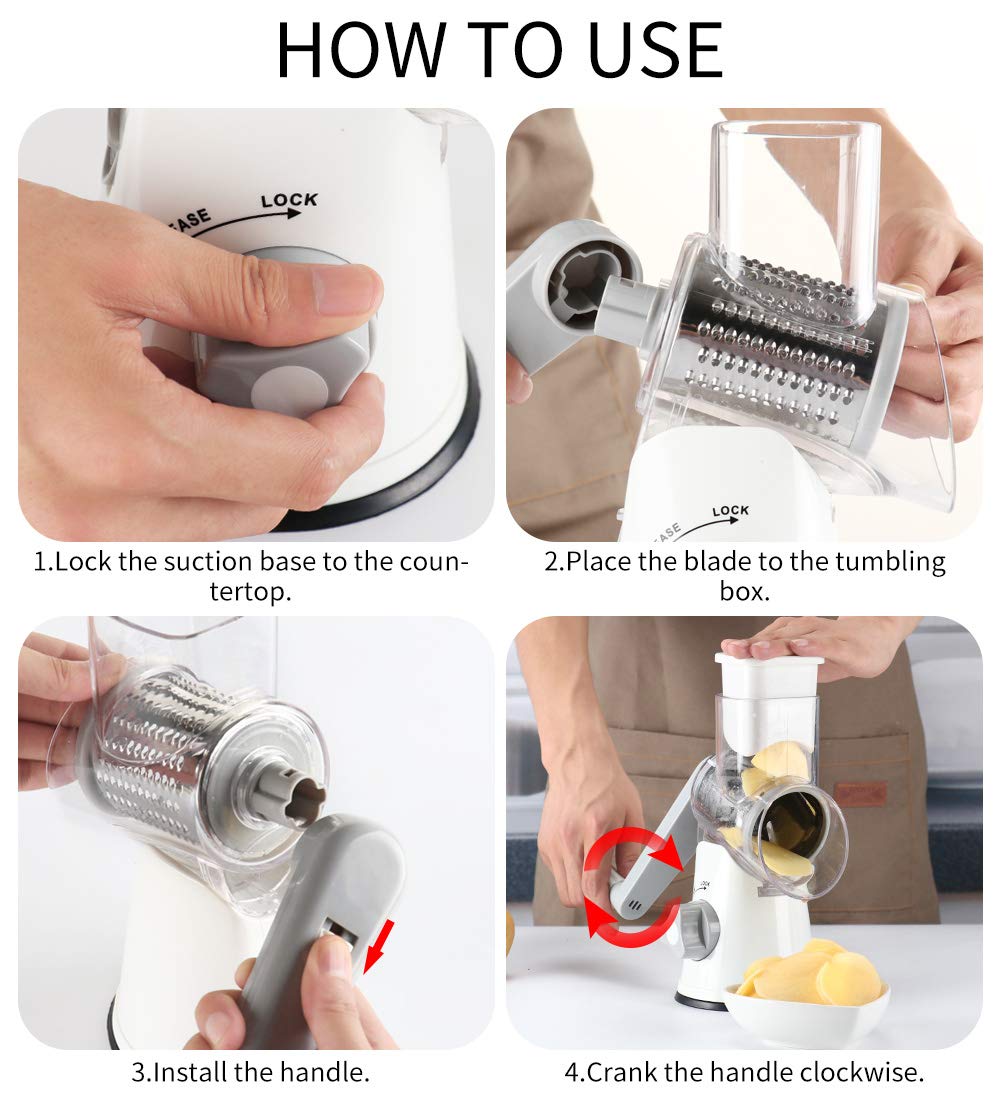 HOW TO USE

EASE LOCK

1.Lock the suction base to the countertop.

EASE LOCK

2.Place the blade to the tumbling box.

3.Install the handle.

4.Crank the handle clockwise.