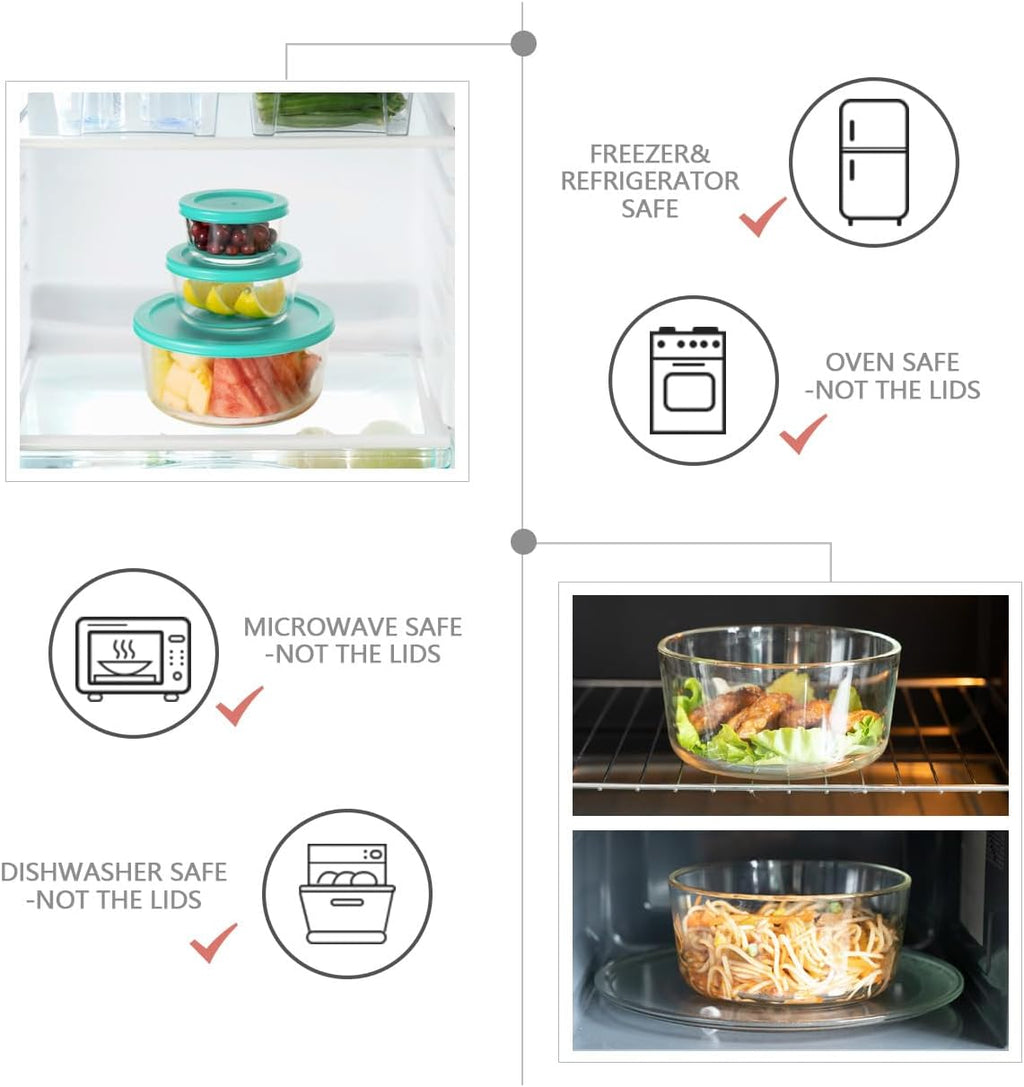 FREEZER&
REFRIGERATOR
SAFE

OVEN SAFE
-NOT THE LIDS

MICROWAVE SAFE
-NOT THE LIDS

DISHWASHER SAFE
-NOT THE LIDS