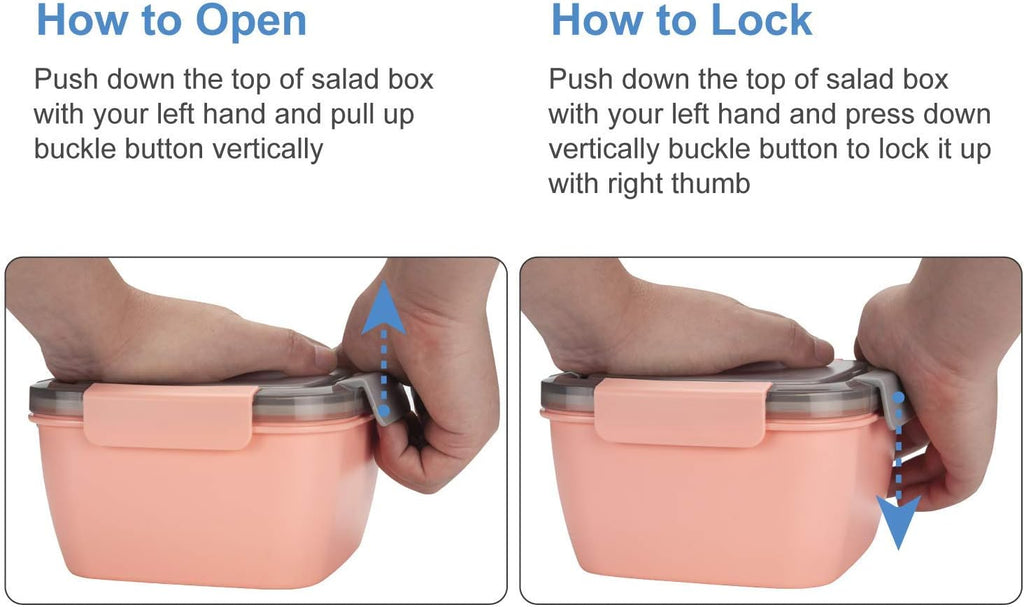 How to Open

Push down the top of salad box with your left hand and pull up buckle button vertically

How to Lock

Push down the top of salad box with your left hand and press down vertically buckle button to lock it up with right thumb