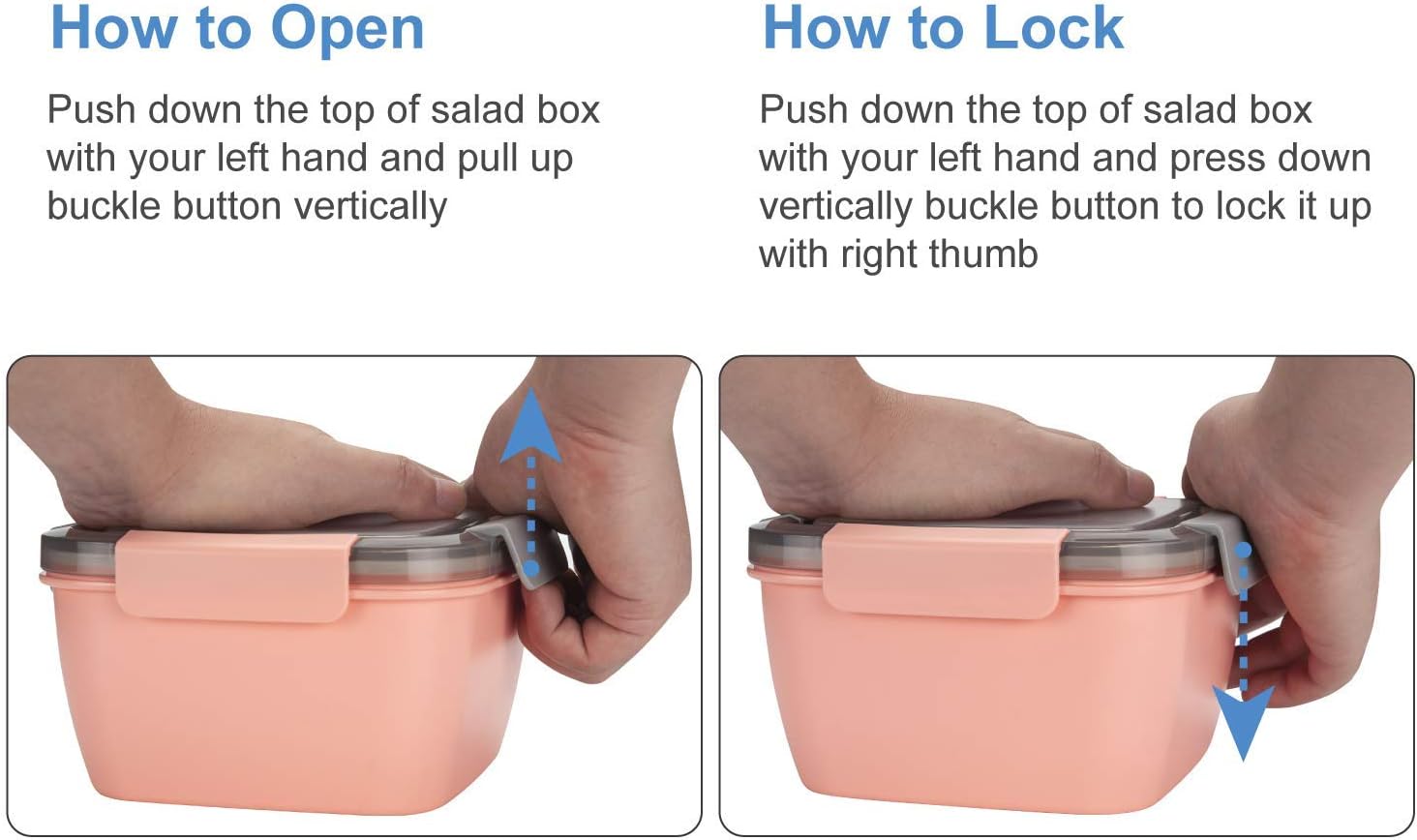 How to Open

Push down the top of salad box with your left hand and pull up buckle button vertically

How to Lock

Push down the top of salad box with your left hand and press down vertically buckle button to lock it up with right thumb