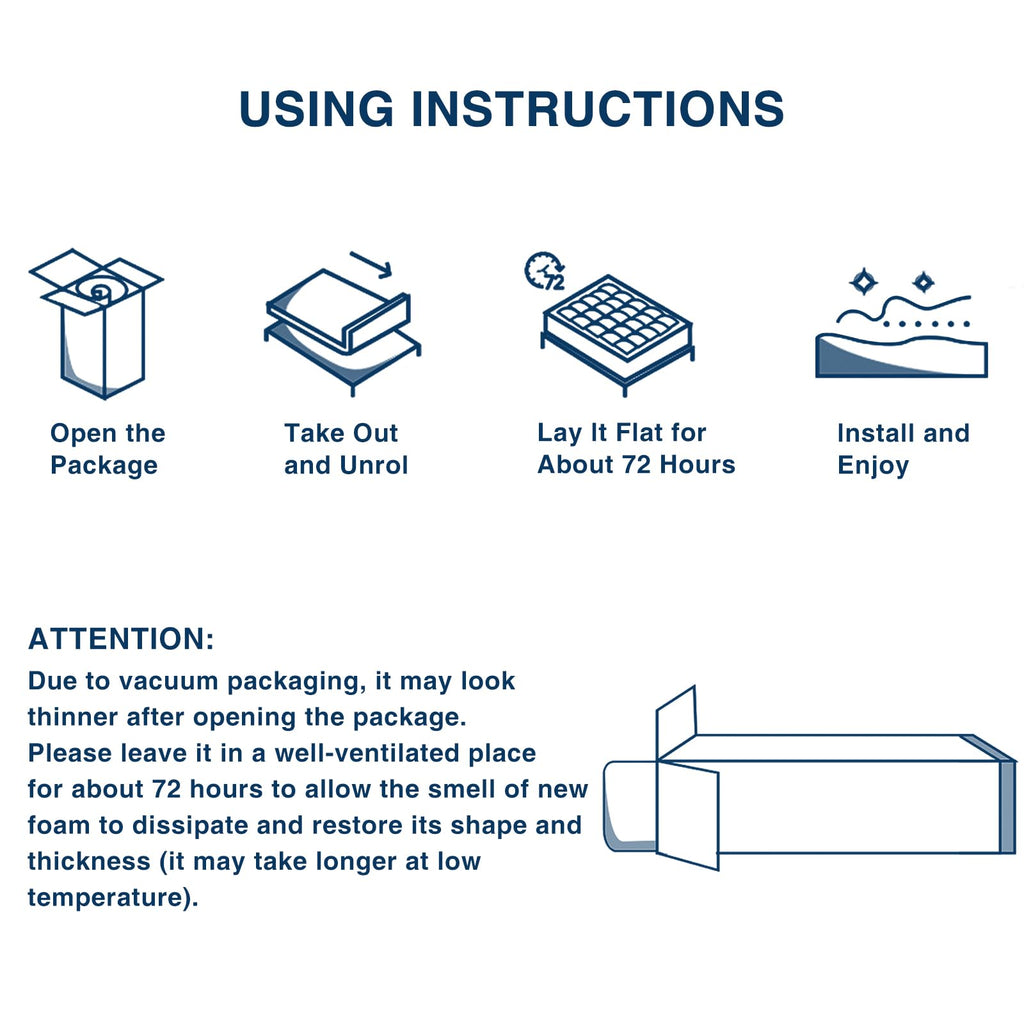 USING INSTRUCTIONS

72

Open the Package

Take Out and Unrol

Lay It Flat for About 72 Hours

Install and Enjoy

ATTENTION:

Due to vacuum packaging, it may look thinner after opening the package.
Please leave it in a well-ventilated place for about 72 hours to allow the smell of new foam to dissipate and restore its shape and thickness (it may take longer at low temperature).