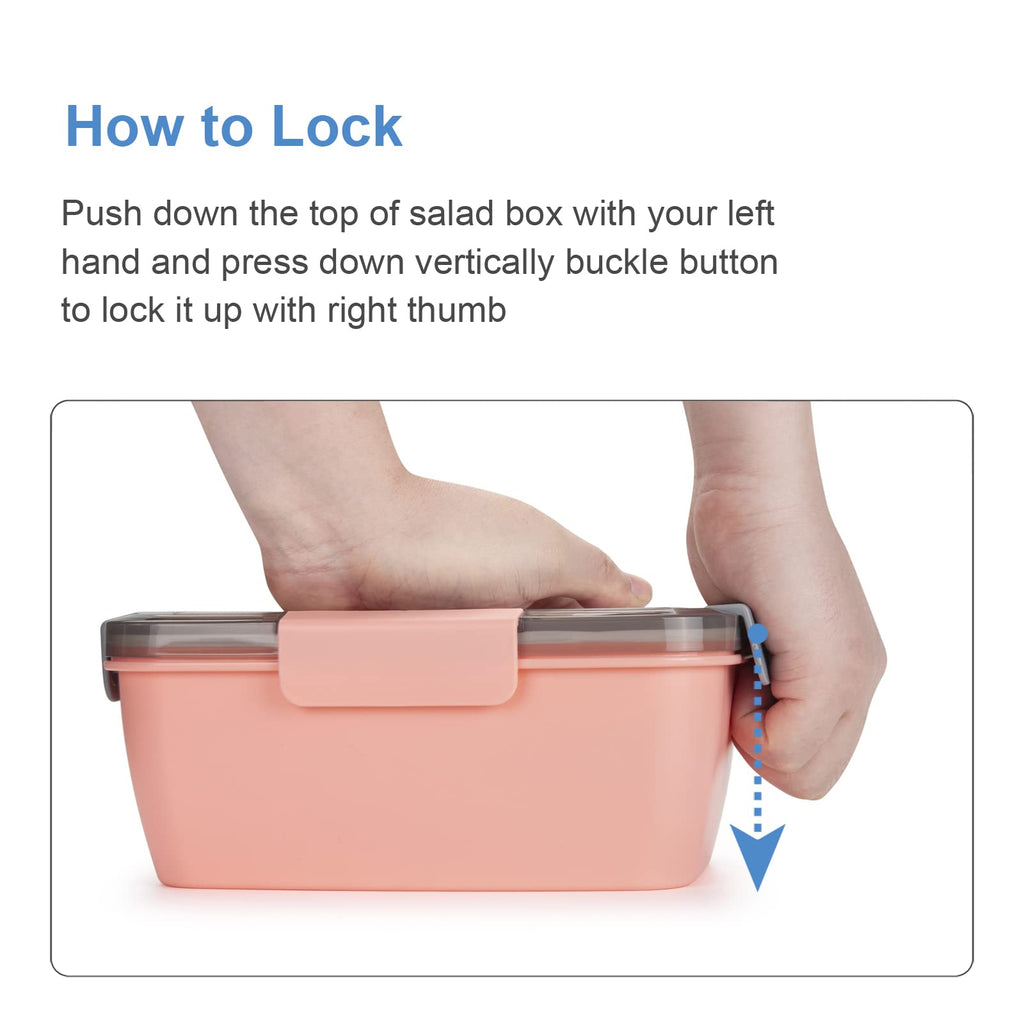 How to Lock

Push down the top of salad box with your left hand and press down vertically buckle button to lock it up with right thumb