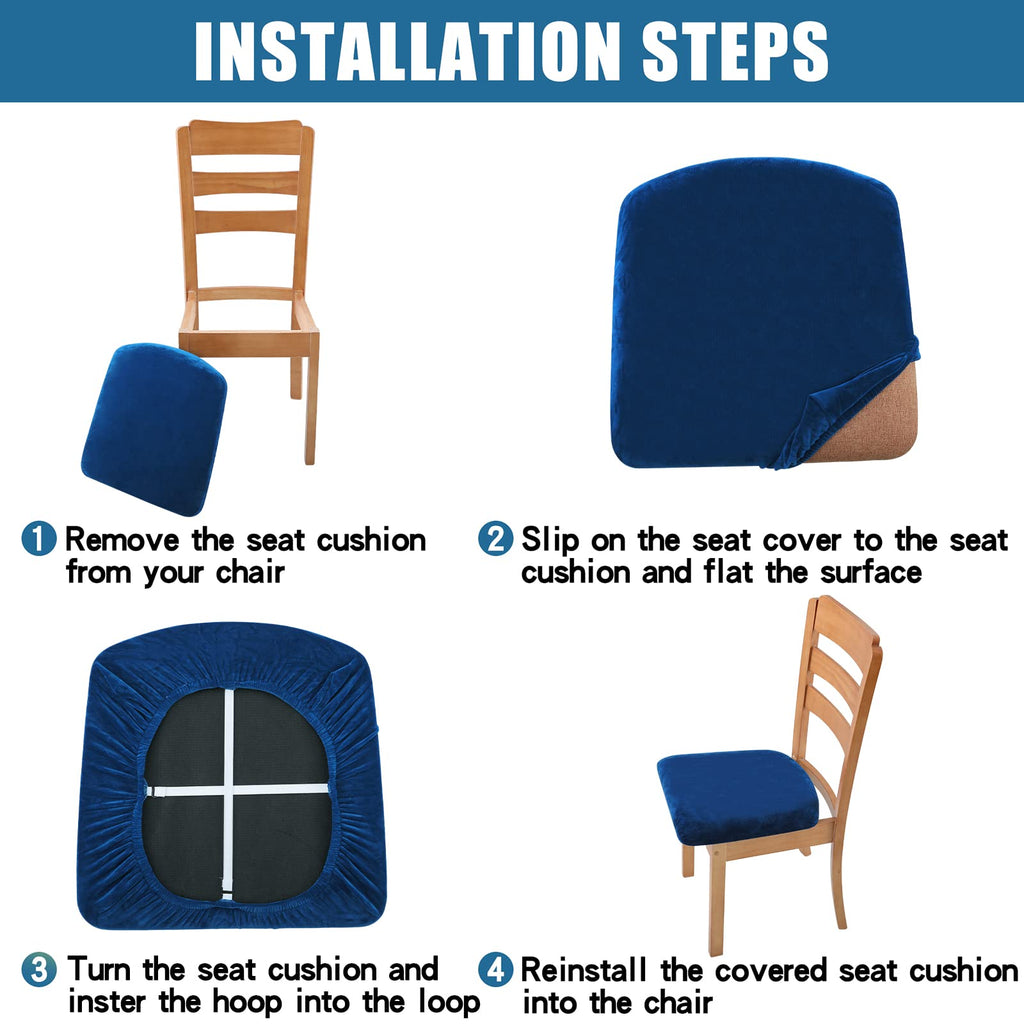 INSTALLATION STEPS

1 Remove the seat cushion from your chair

2 Slip on the seat cover to the seat cushion and flat the surface

3 Turn the seat cushion and inster the hoop into the loop

4 Reinstall the covered seat cushion into the chair