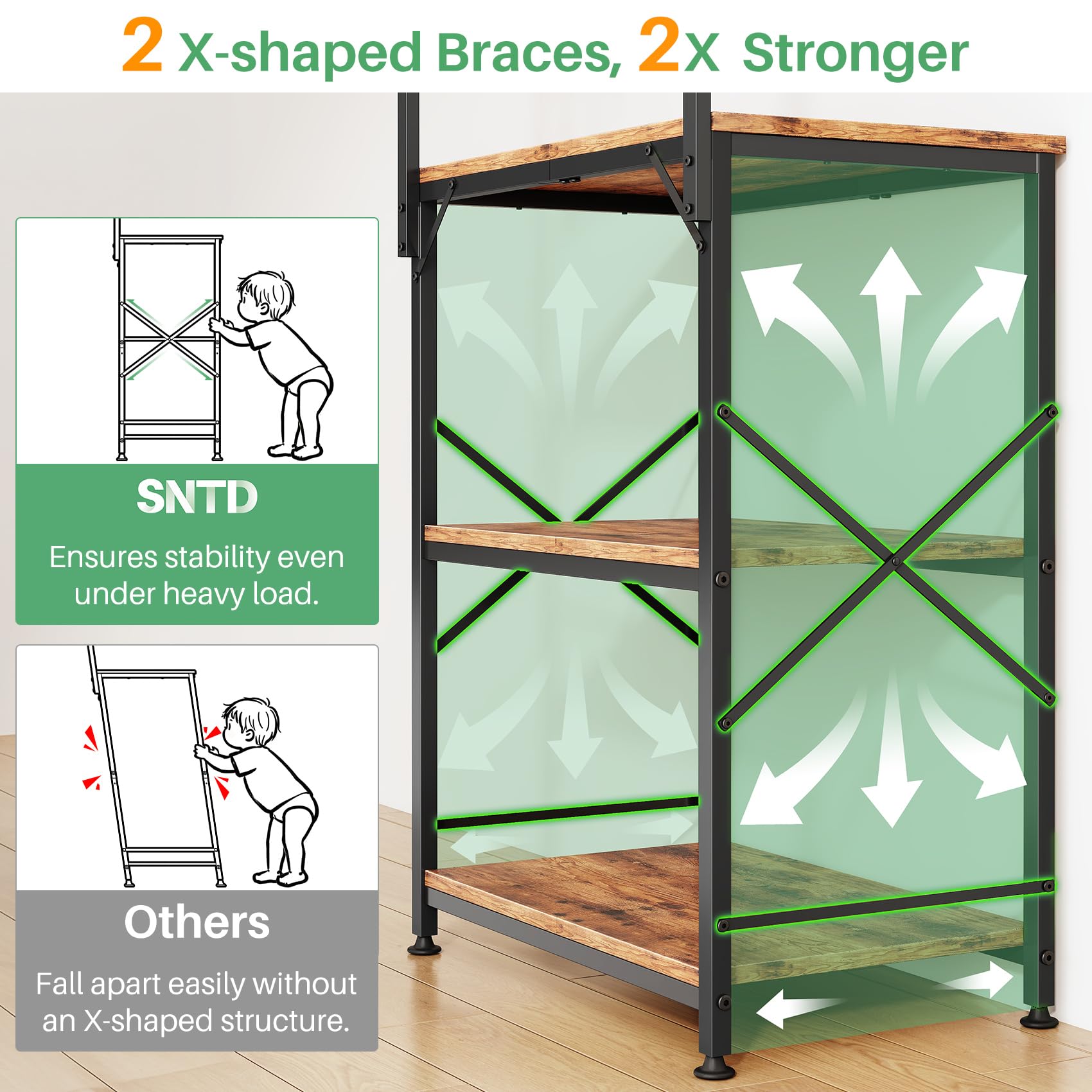 2 X-shaped Braces, 2X Stronger

SNTD

Ensures stability even under heavy load.

Others

Fall apart easily without an X-shaped structure.