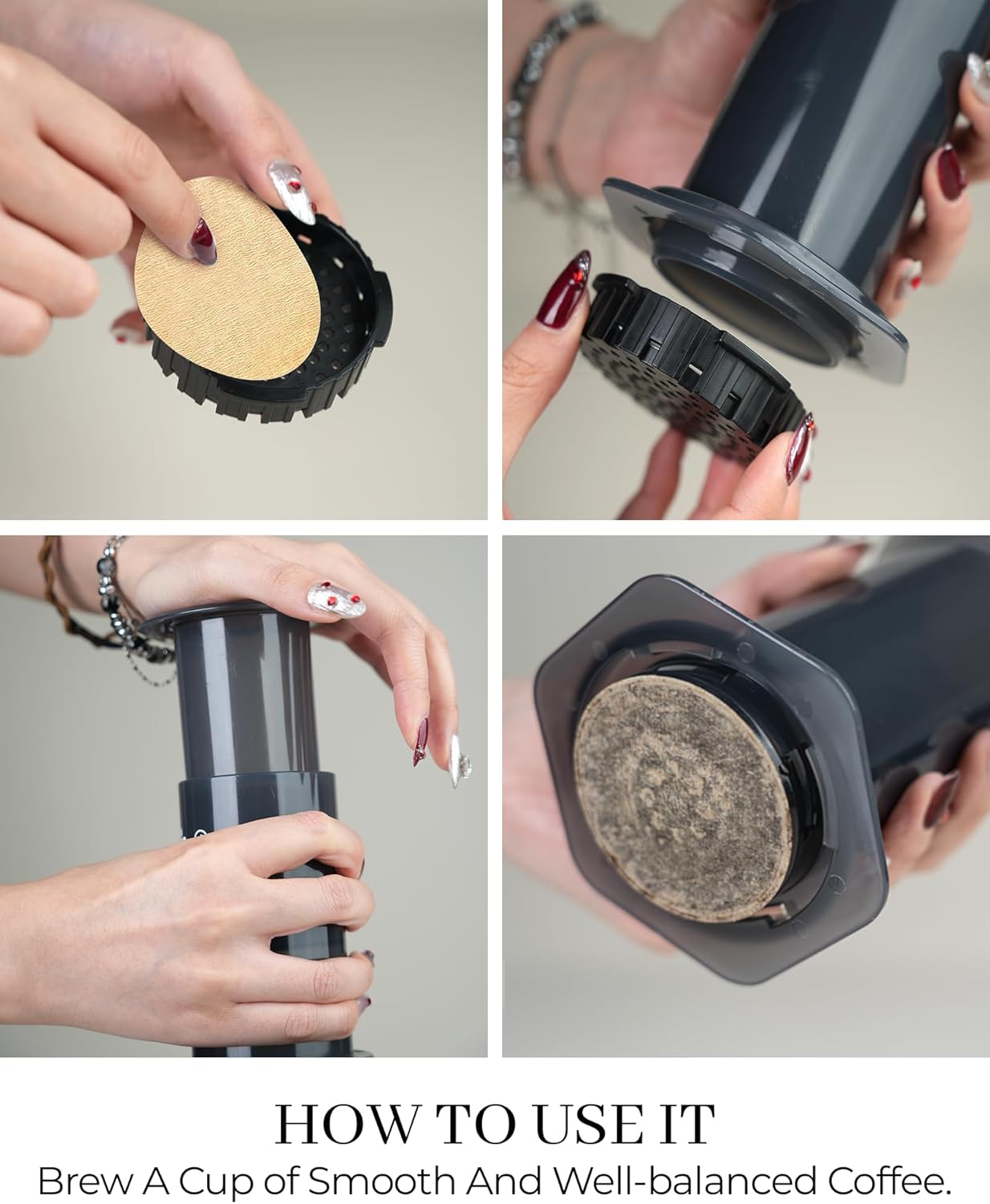 HOW TO USE IT
Brew A Cup of Smooth And Well-balanced Coffee.