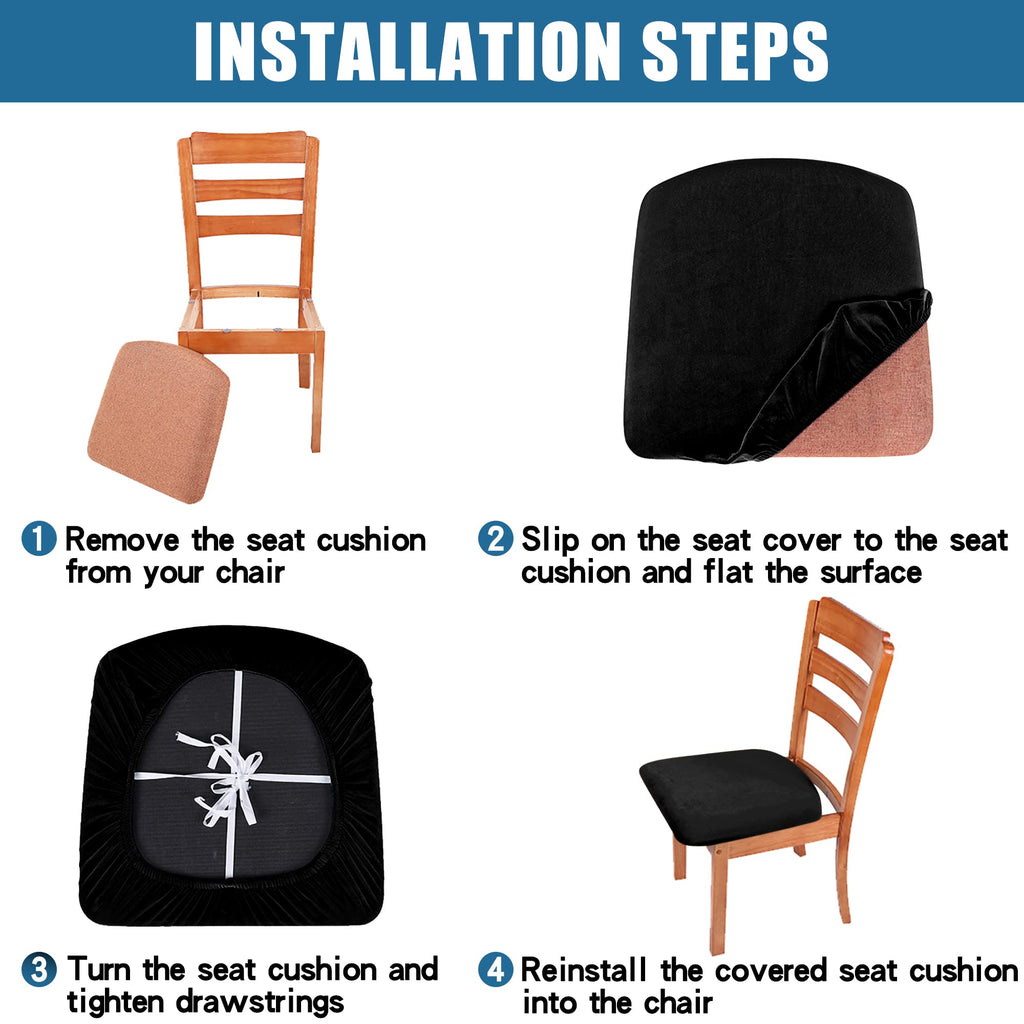 INSTALLATION STEPS

1 Remove the seat cushion from your chair

2 Slip on the seat cover to the seat cushion and flat the surface

3 Turn the seat cushion and tighten drawstrings

4 Reinstall the covered seat cushion into the chair