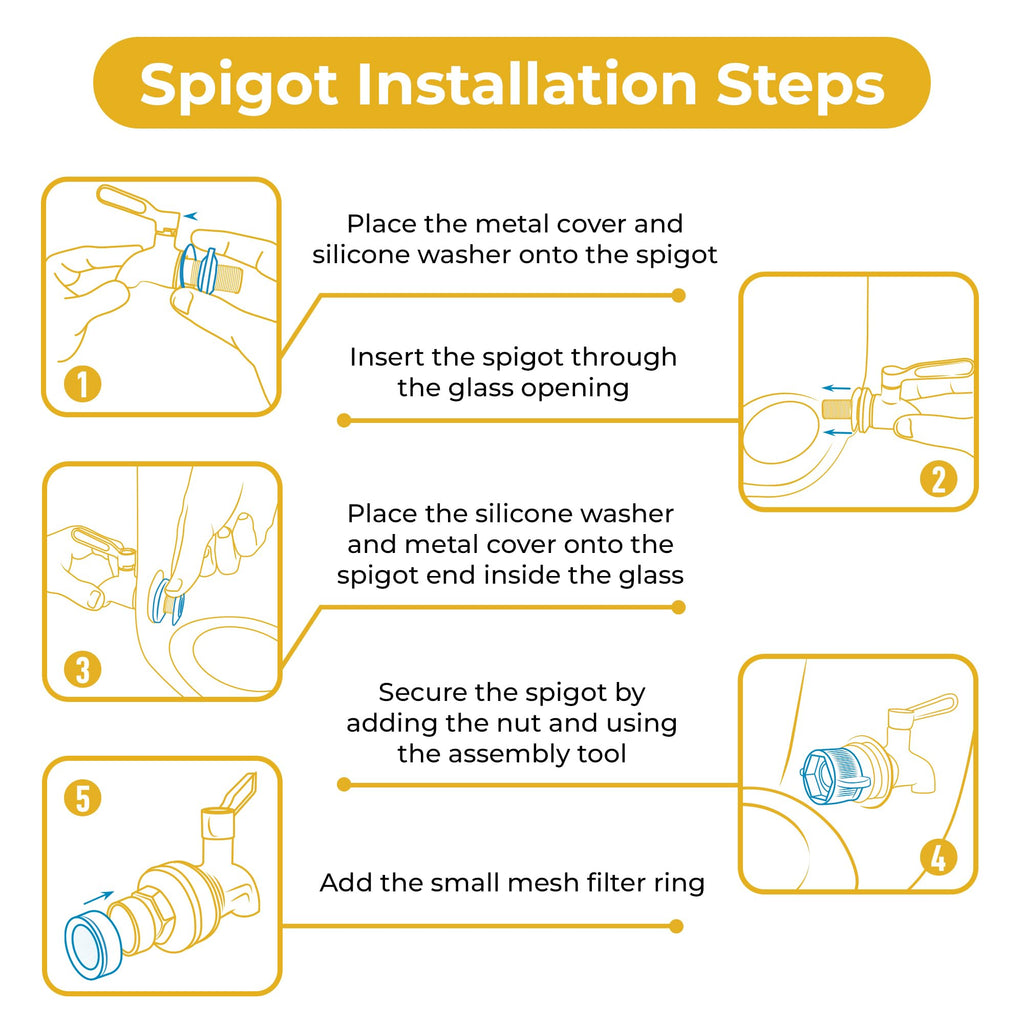 Spigot Installation Steps

1

Place the metal cover and silicone washer onto the spigot

Insert the spigot through the glass opening

2

3

Place the silicone washer and metal cover onto the spigot end inside the glass

Secure the spigot by adding the nut and using the assembly tool

4

5

Add the small mesh filter ring