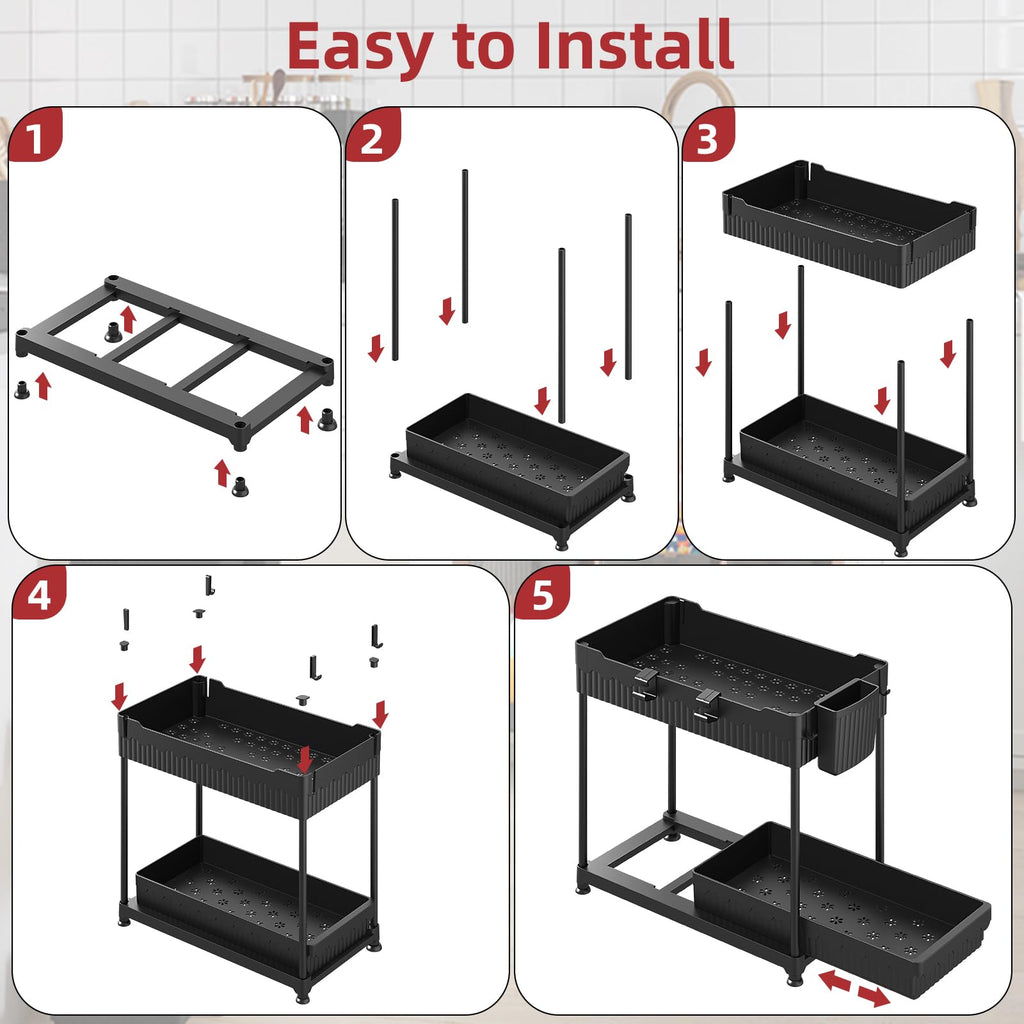 Easy to Install

1

2

3

4

5