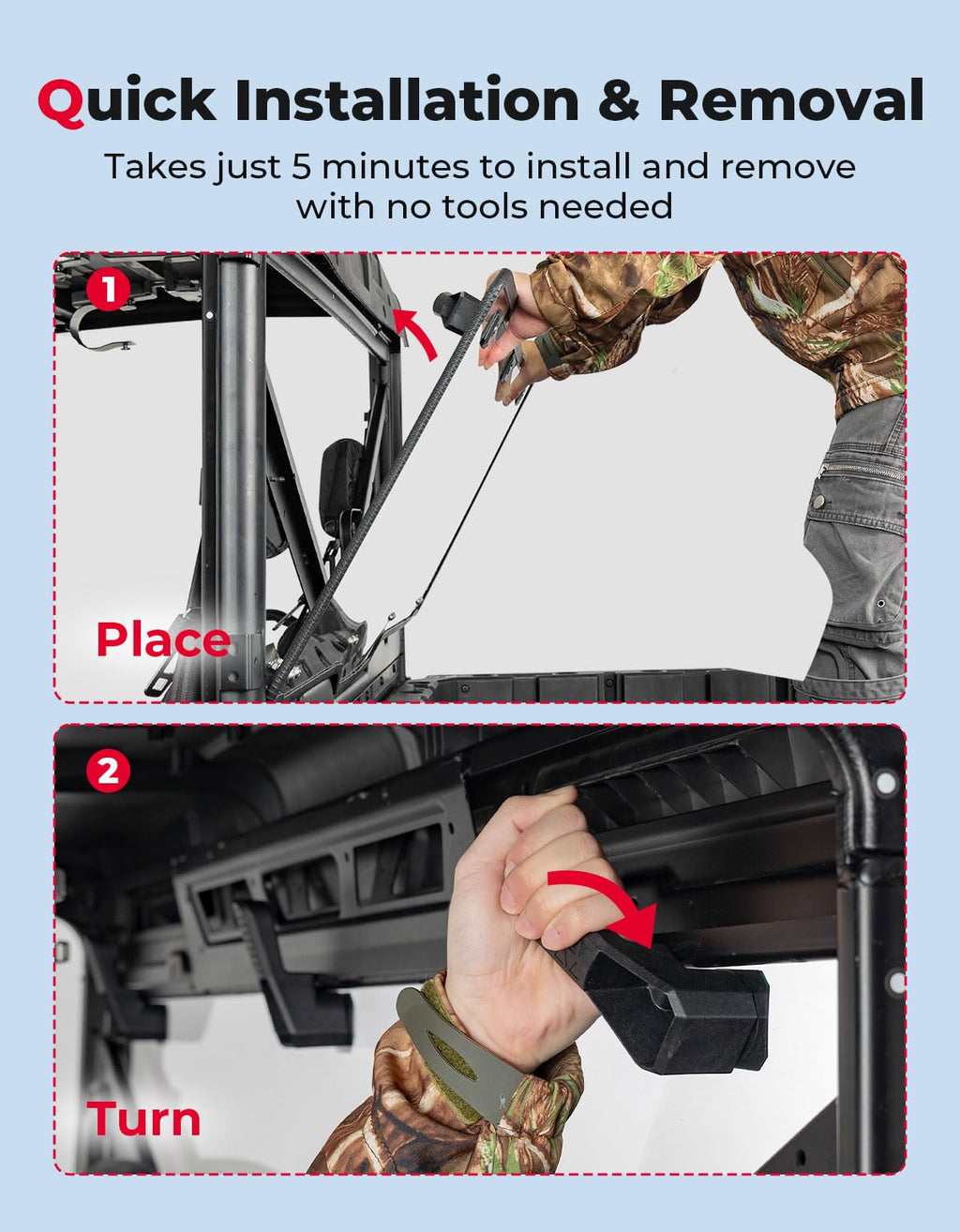 Quick Installation & Removal

Takes just 5 minutes to install and remove with no tools needed

1

Place

2

Turn