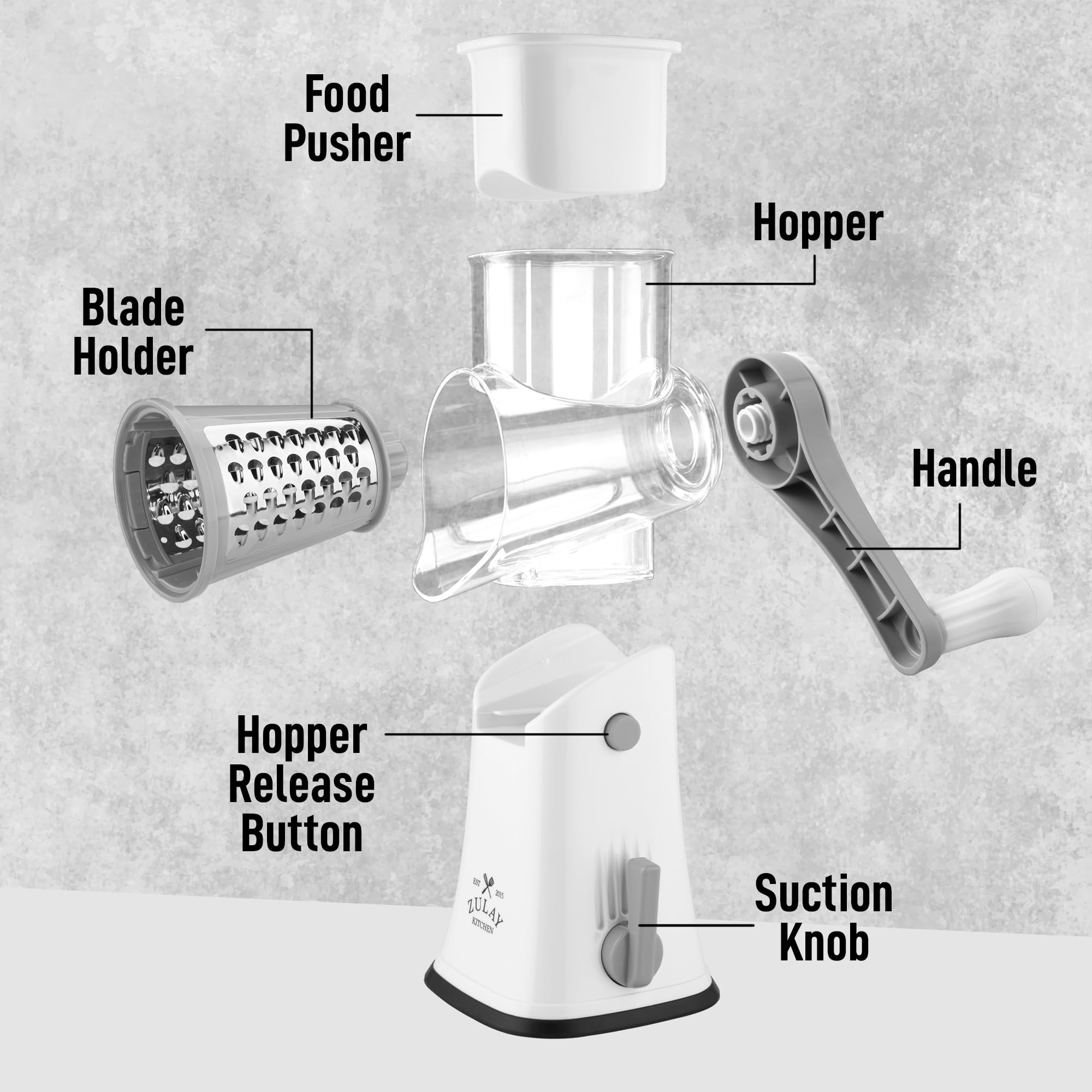 Food Pusher

Hopper

Blade Holder

Handle

Hopper Release Button

EST 2015
ZULAY
KITCHEN

Suction Knob