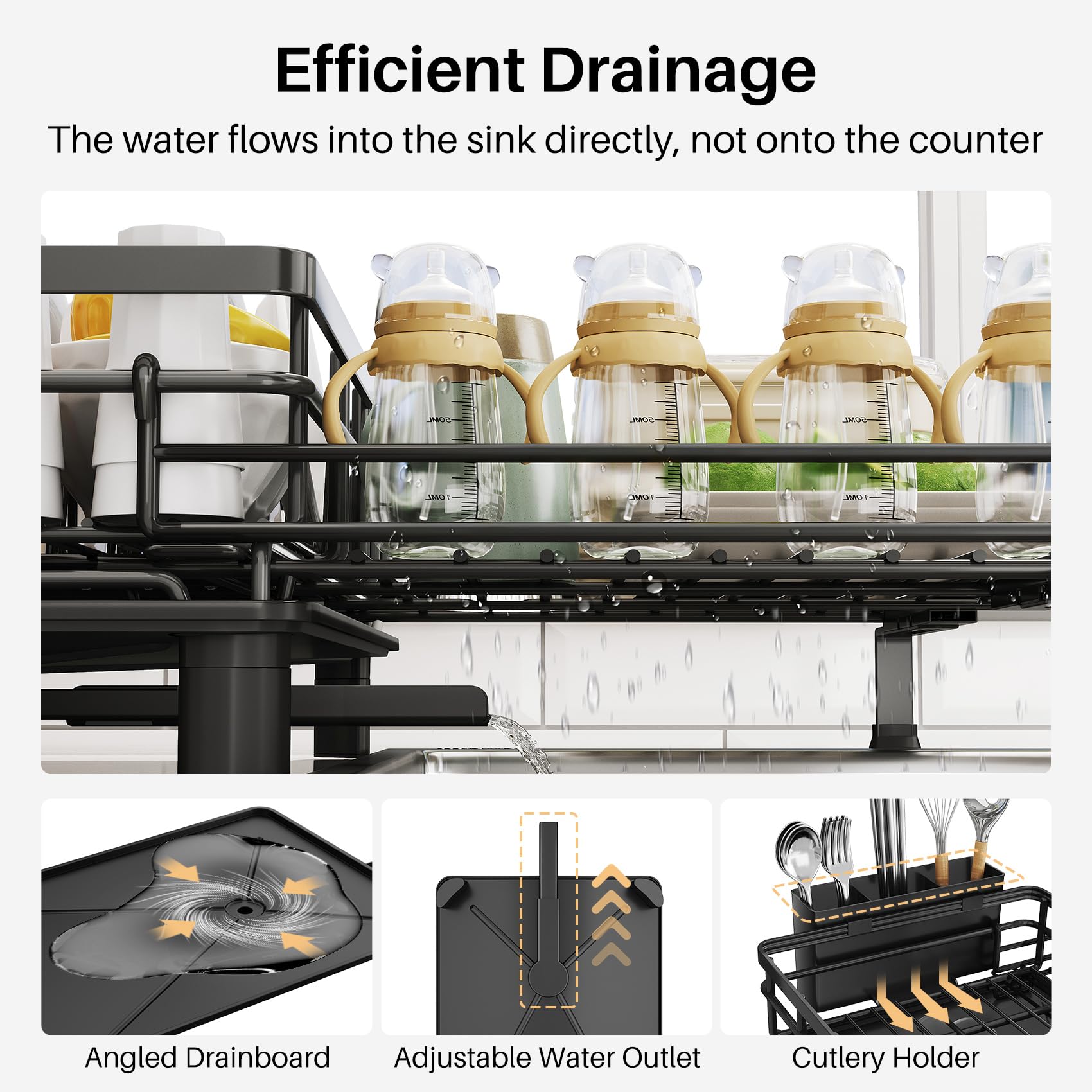 Efficient Drainage

The water flows into the sink directly, not onto the counter

50ML

10ML

50ML

10ML

50ML

10ML

Angled Drainboard

Adjustable Water Outlet

Cutlery Holder