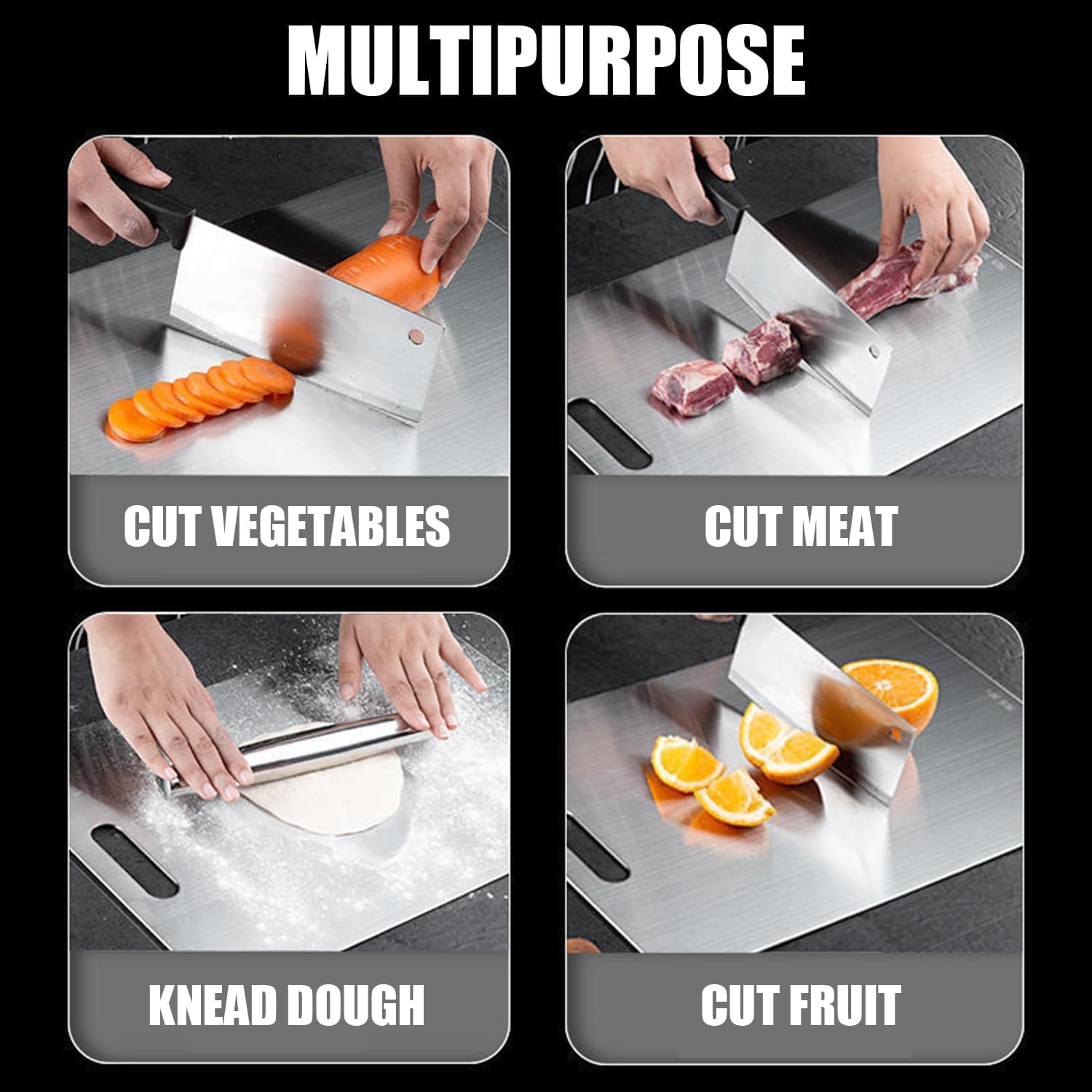 MULTIPURPOSE

CUT VEGETABLES

CUT MEAT

KNEAD DOUGH

CUT FRUIT