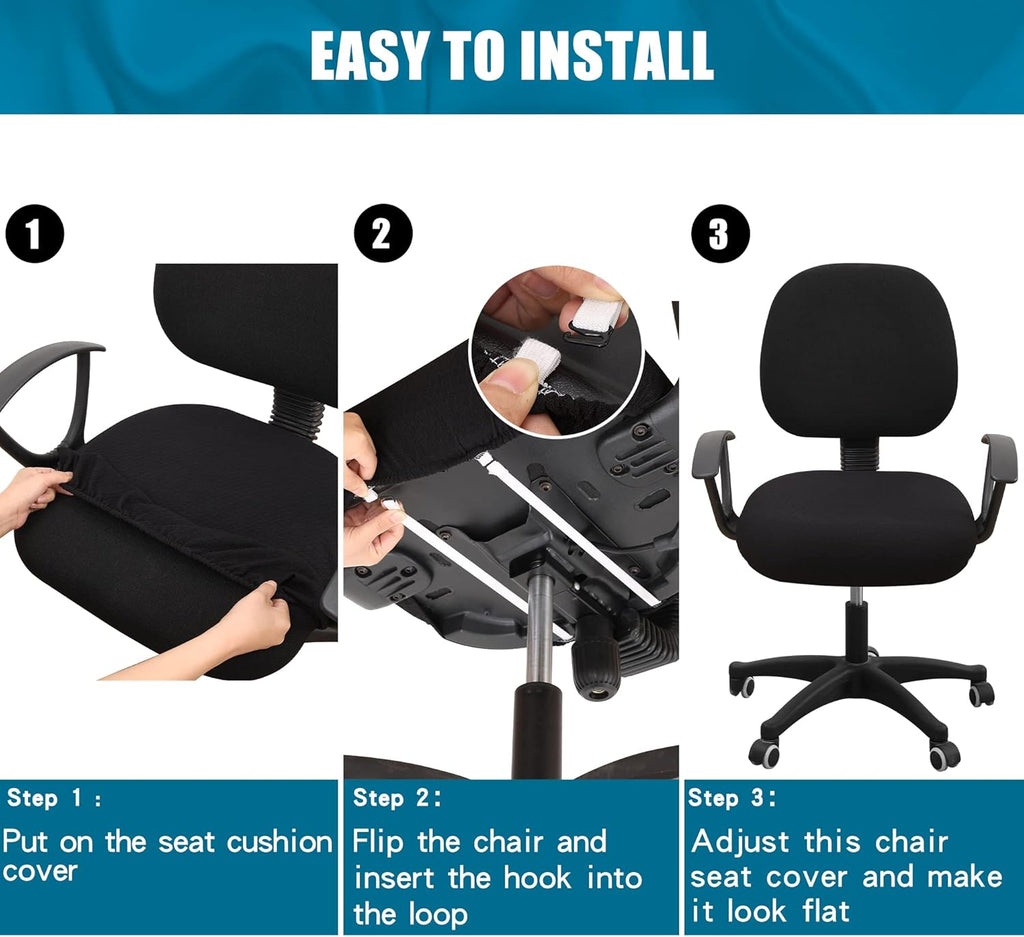 EASY TO INSTALL

1

2

3

Step 1 :

Put on the seat cushion cover

Step 2:

Flip the chair and insert the hook into the loop

Step 3:

Adjust this chair seat cover and make it look flat