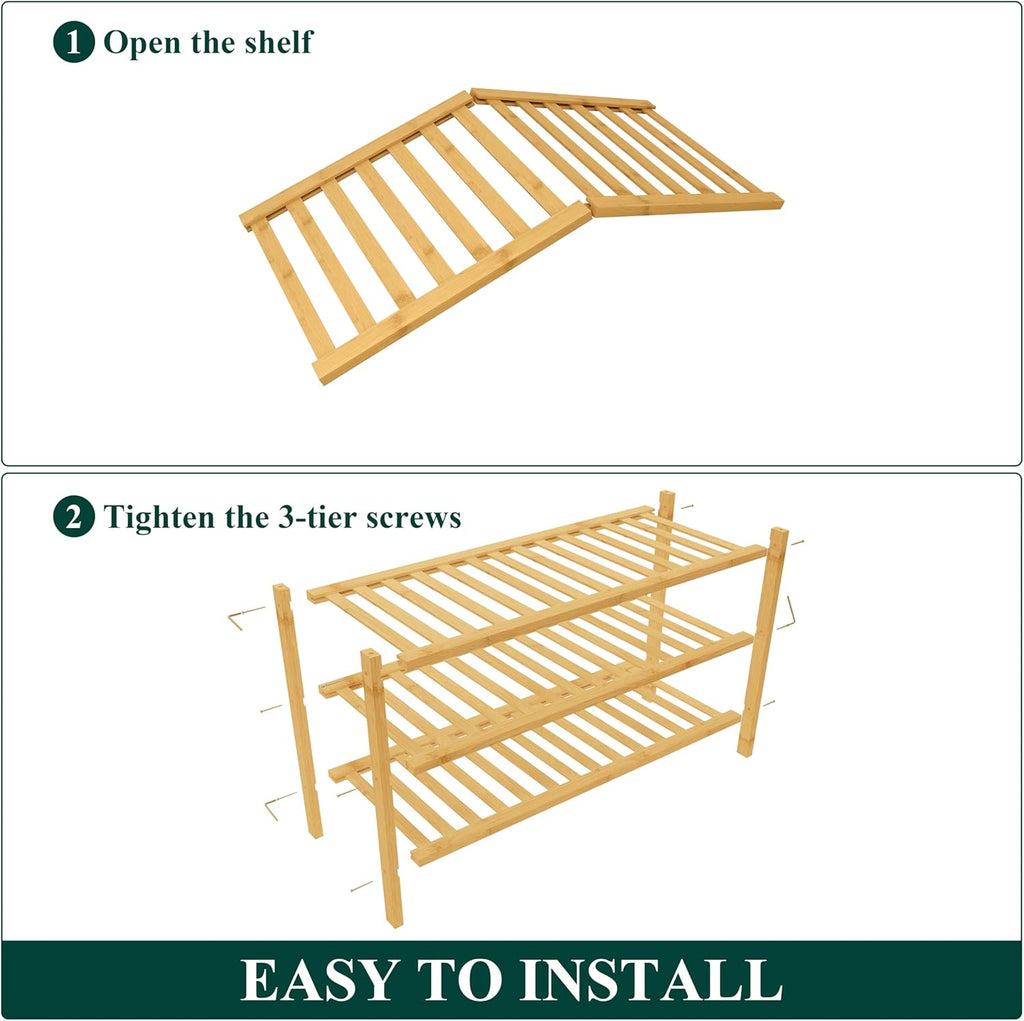 1 Open the shelf

2 Tighten the 3-tier screws

EASY TO INSTALL