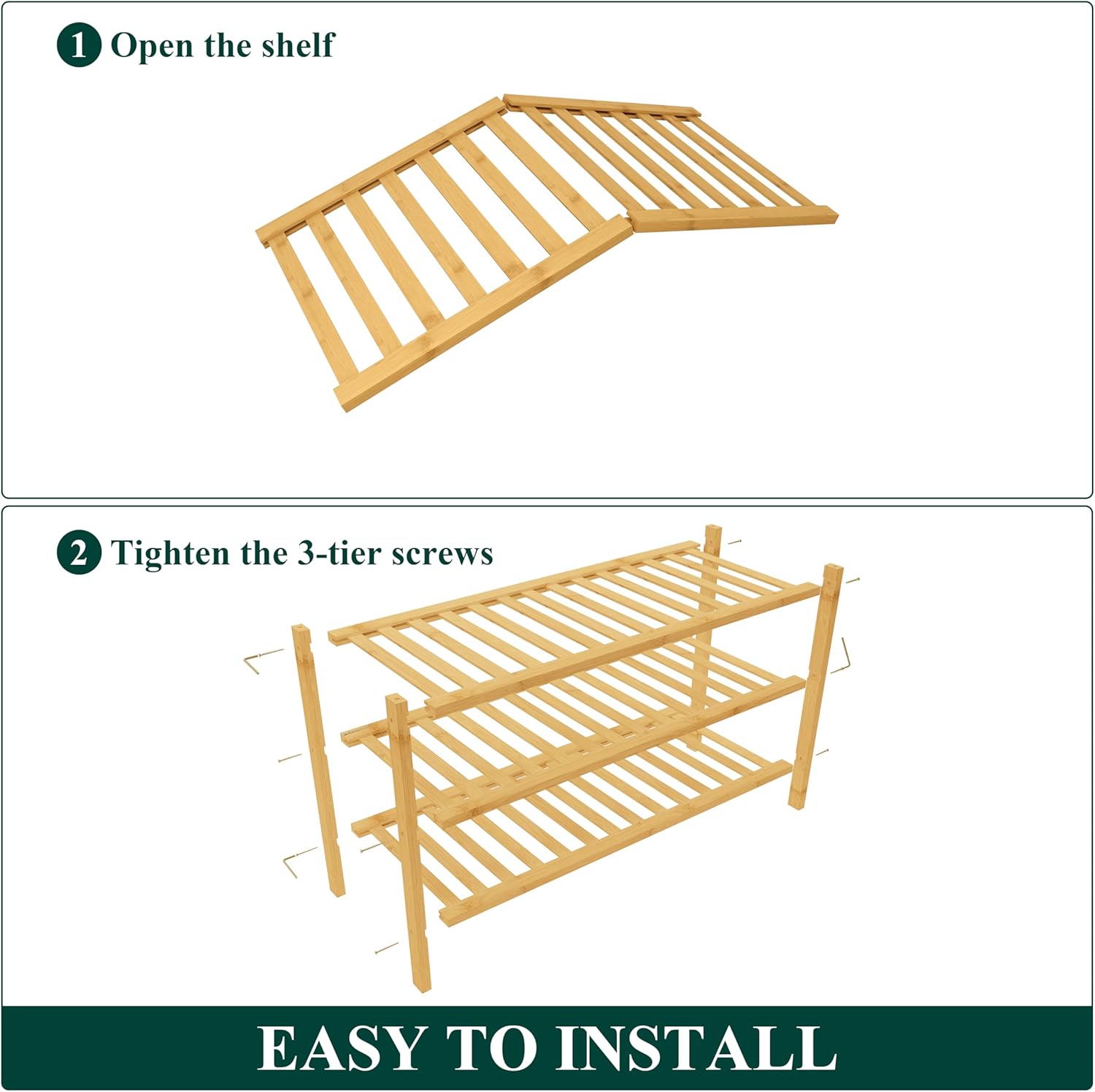 1 Open the shelf

2 Tighten the 3-tier screws

EASY TO INSTALL