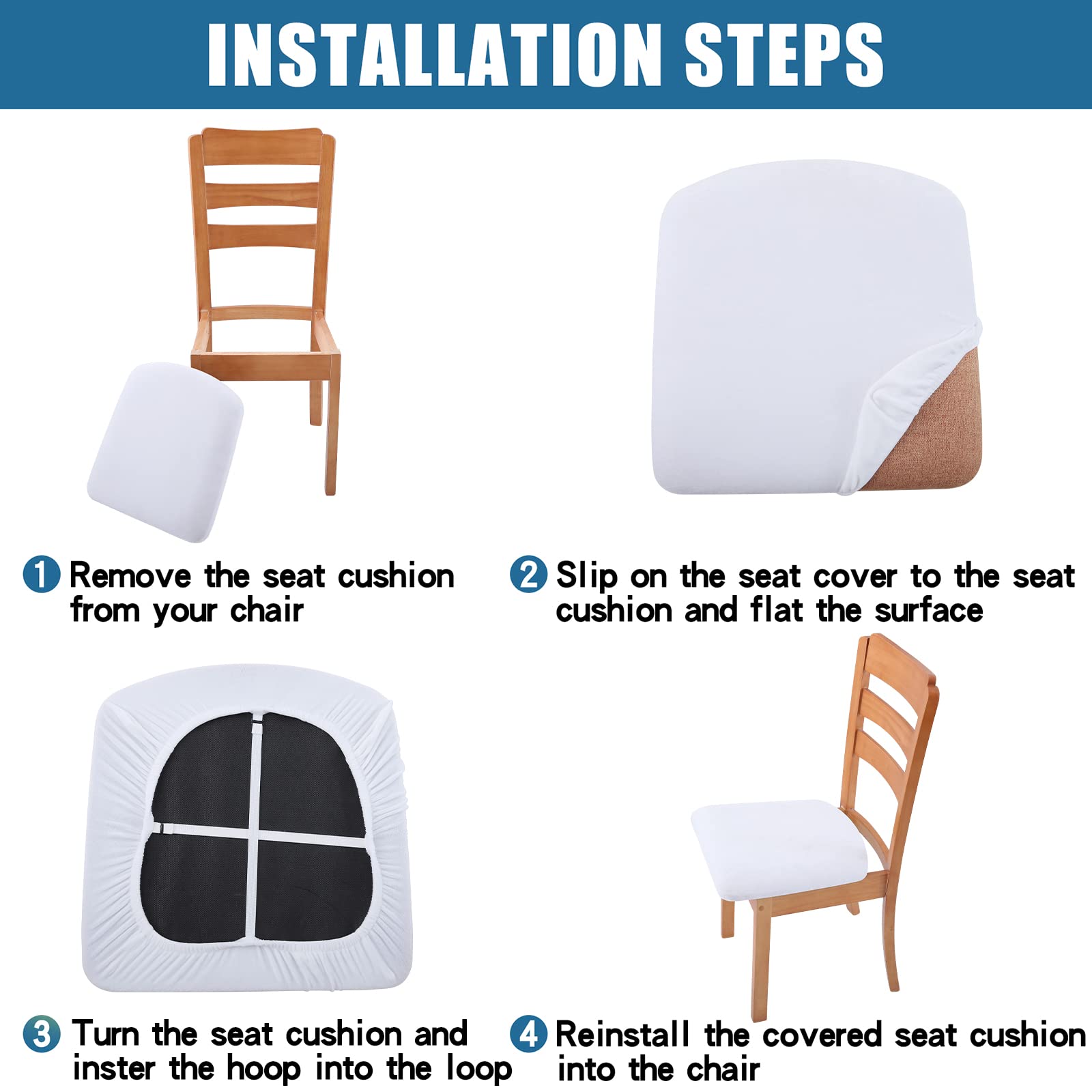 INSTALLATION STEPS

1 Remove the seat cushion from your chair

2 Slip on the seat cover to the seat cushion and flat the surface

3 Turn the seat cushion and inster the hoop into the loop

4 Reinstall the covered seat cushion into the chair