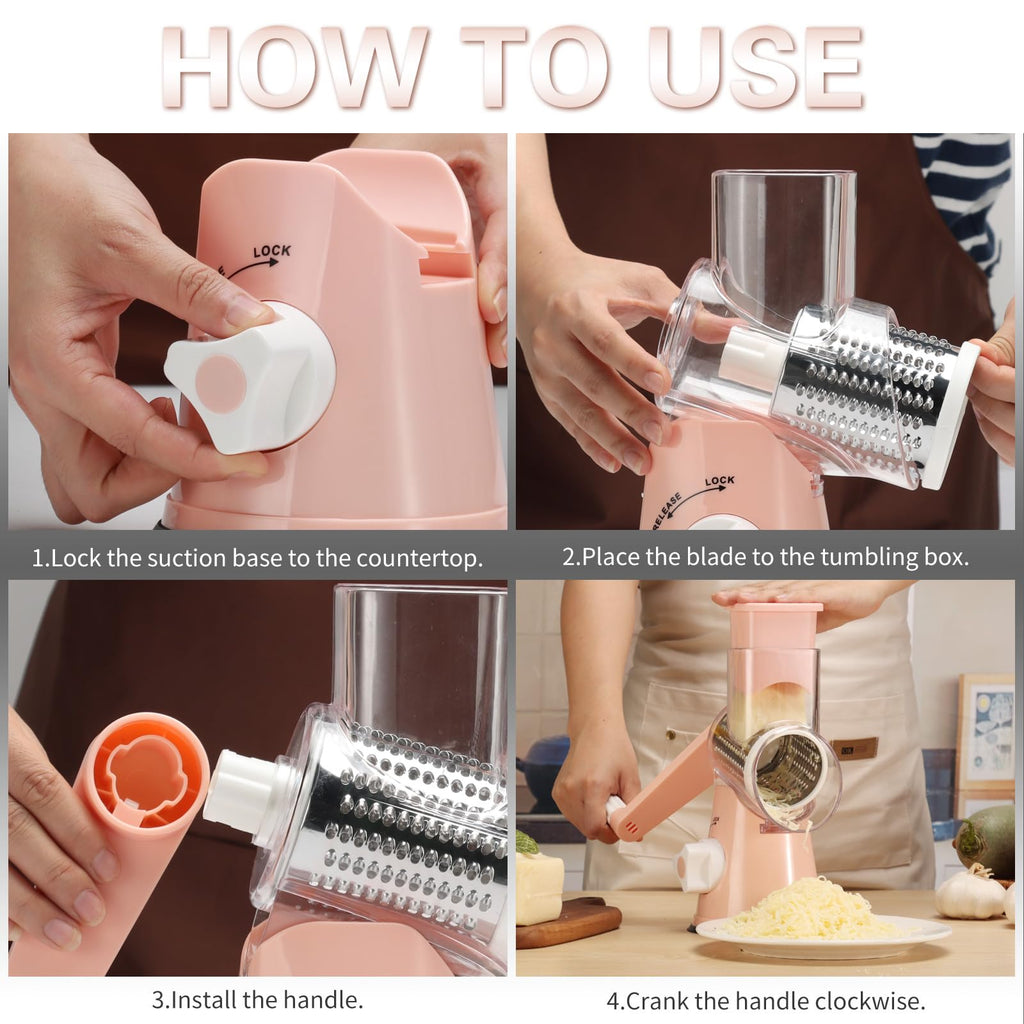 HOW TO USE

LOCK

1.Lock the suction base to the countertop.

RELEASE LOCK

2.Place the blade to the tumbling box.

3.Install the handle.

4.Crank the handle clockwise.