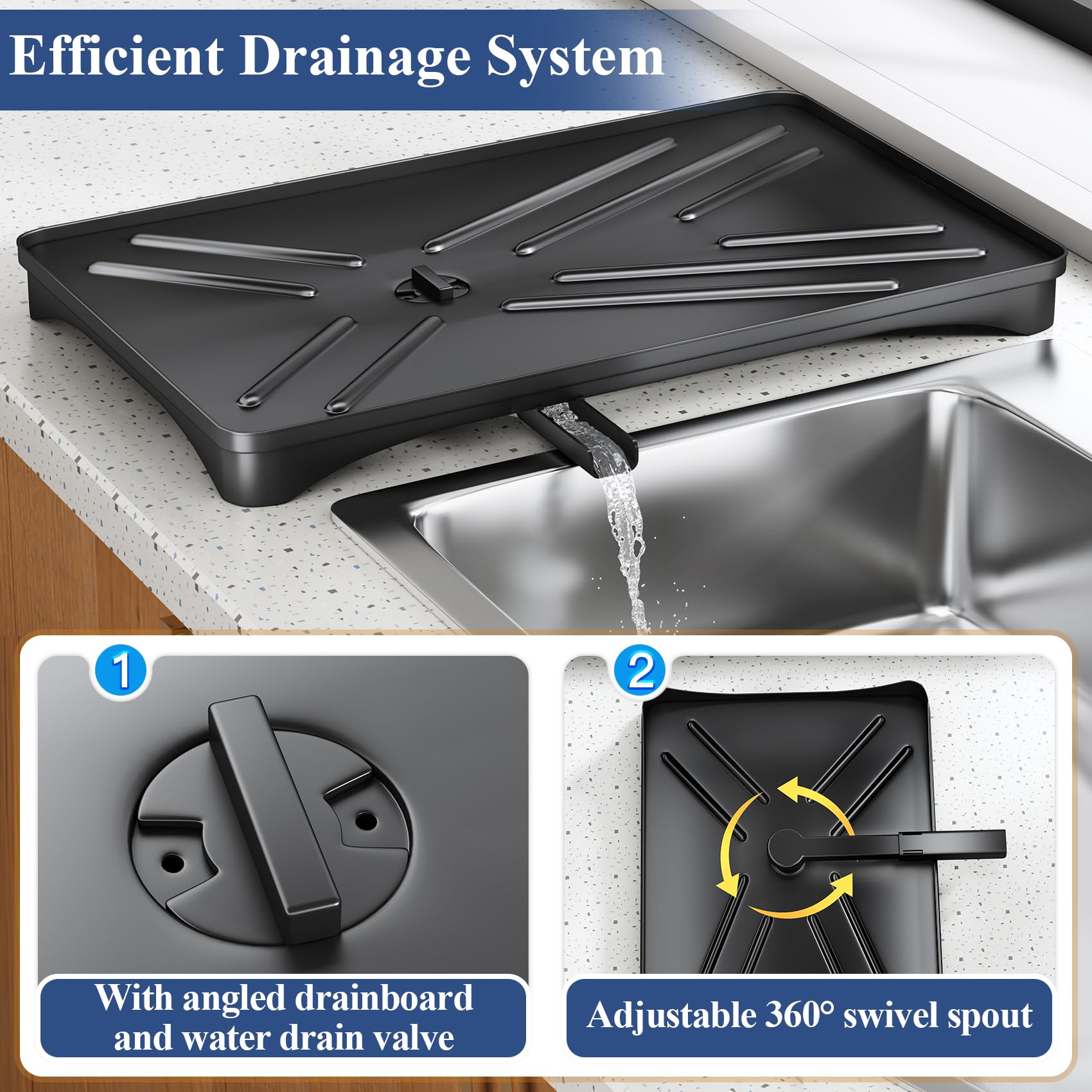 Efficient Drainage System

1

With angled drainboard and water drain valve

2

Adjustable 360° swivel spout