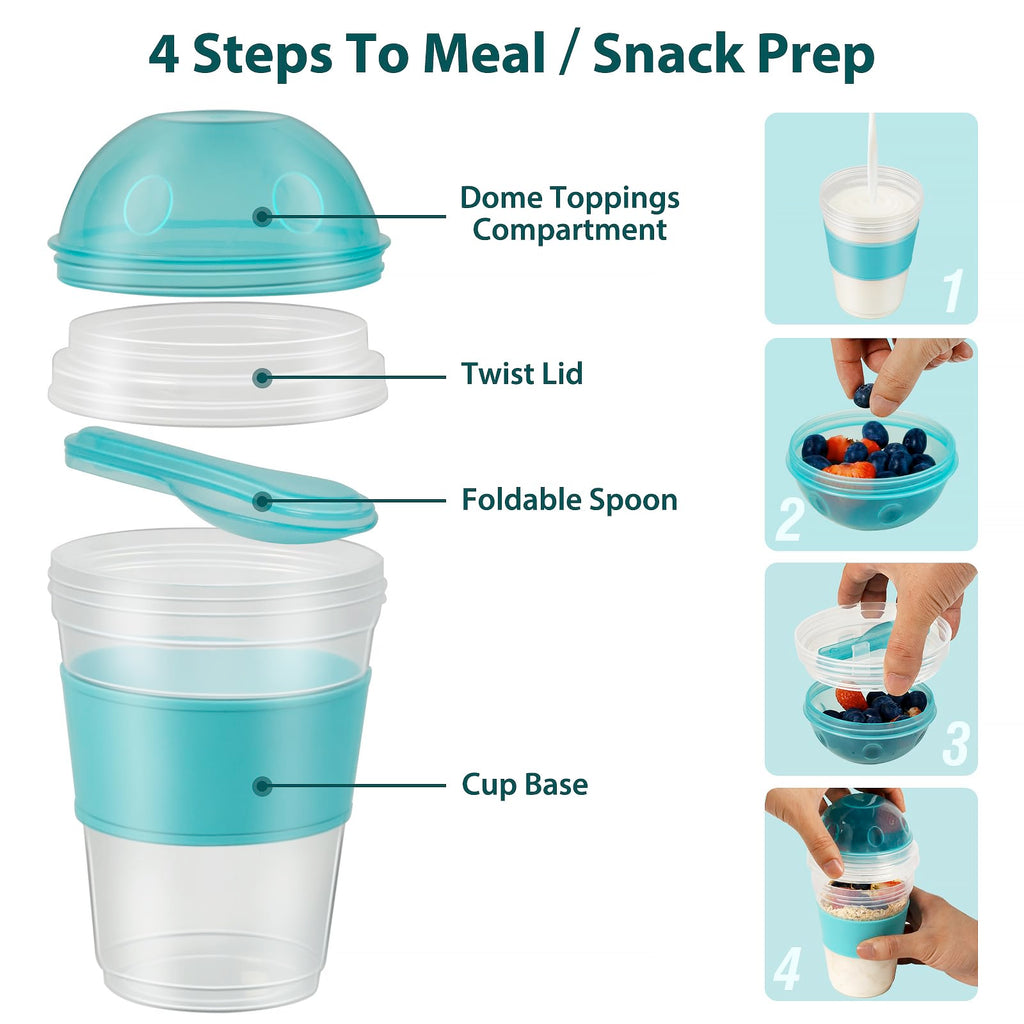 4 Steps To Meal / Snack Prep

Dome Toppings Compartment

Twist Lid

Foldable Spoon

Cup Base

1

2

3

4