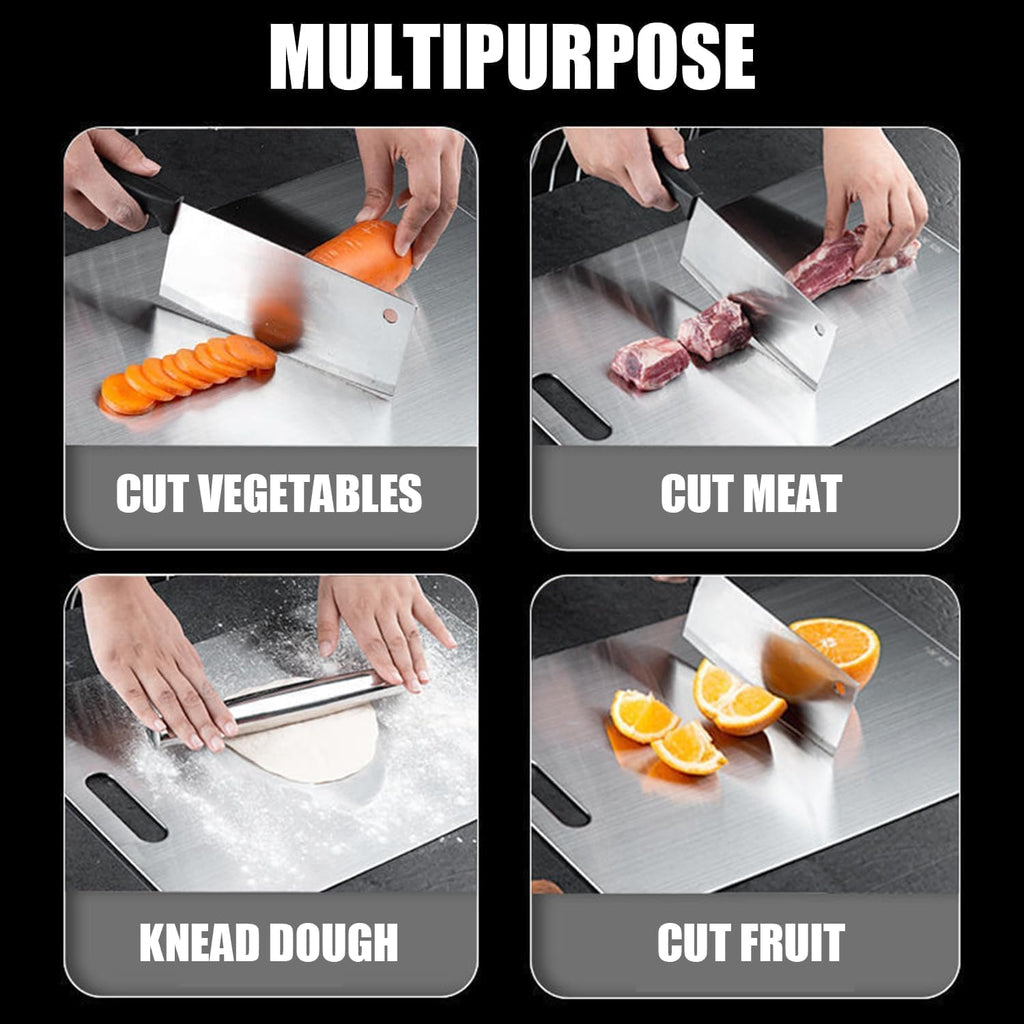 MULTIPURPOSE

CUT VEGETABLES

CUT MEAT

KNEAD DOUGH

CUT FRUIT