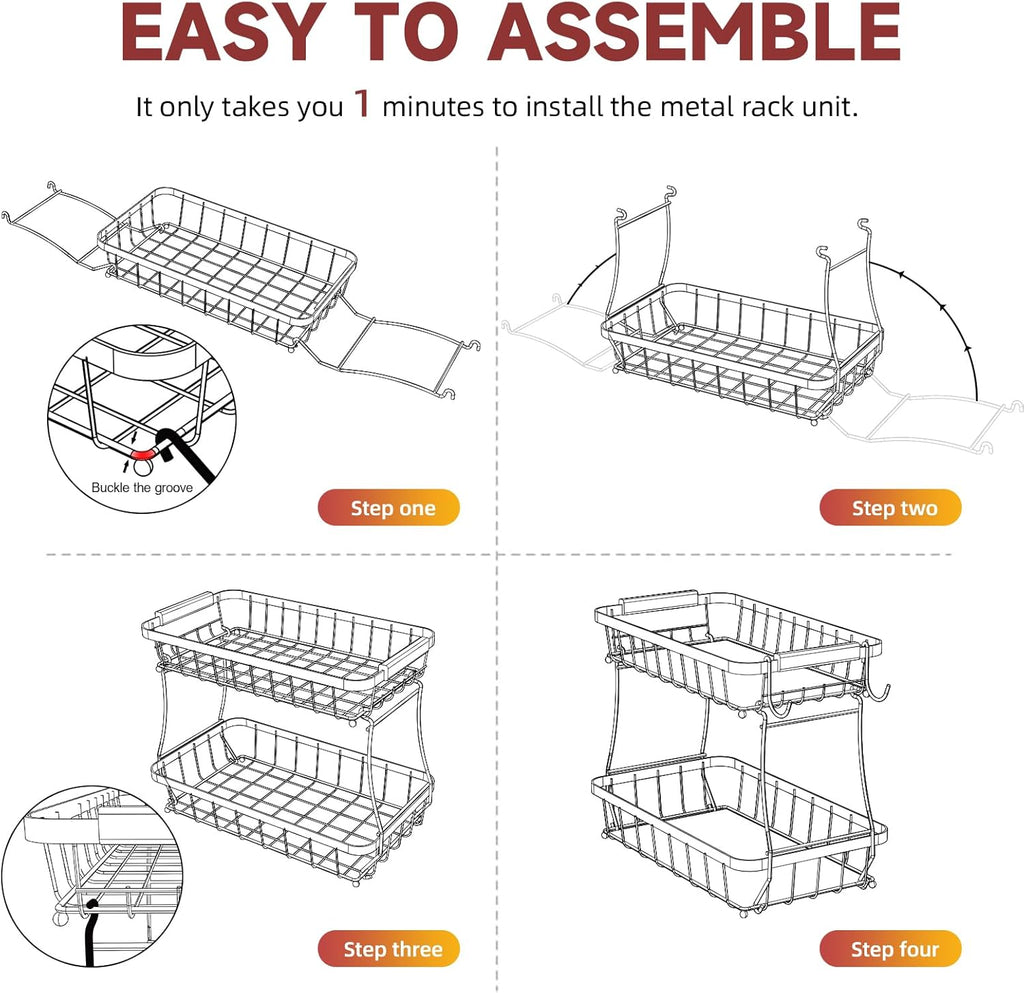 EASY TO ASSEMBLE

It only takes you 1 minutes to install the metal rack unit.

Buckle the groove

Step one

Step two

Step three

Step four