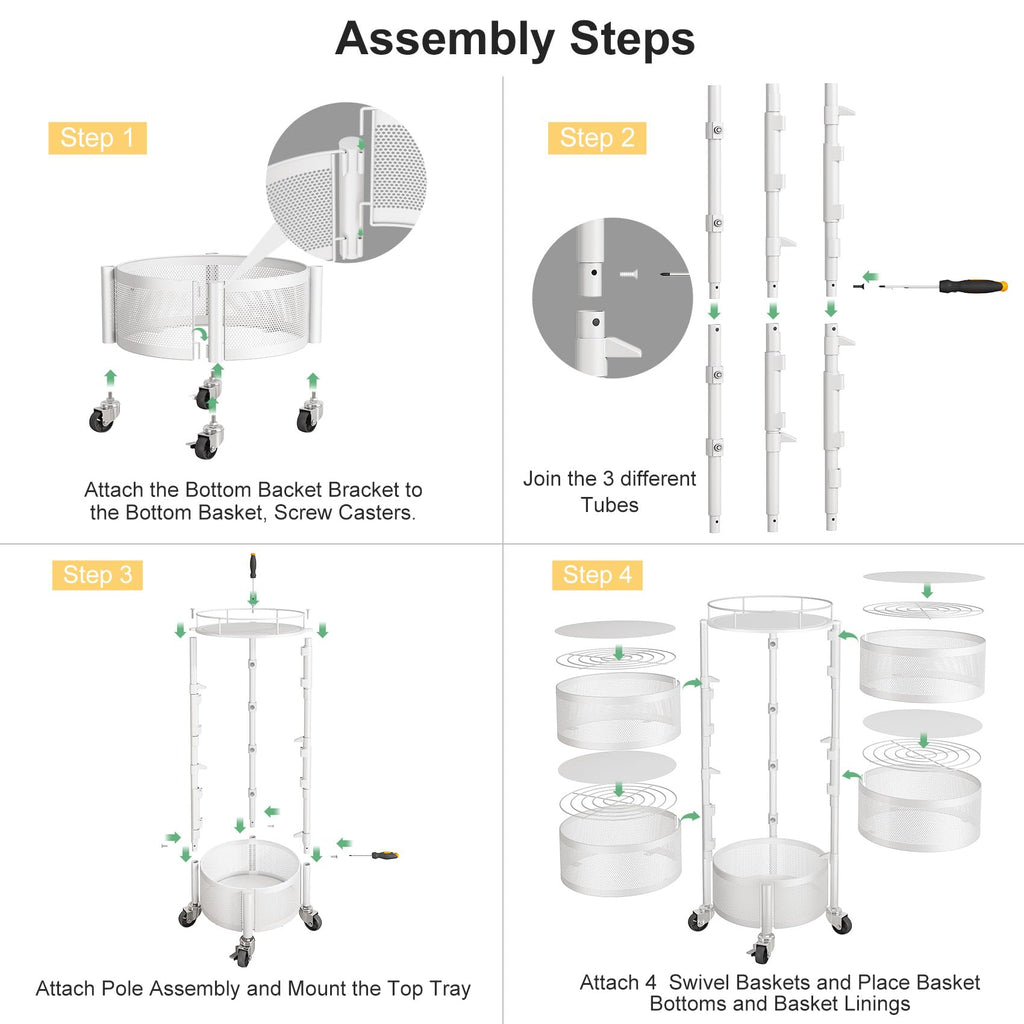 Assembly Steps

Step 1

Attach the Bottom Backet Bracket to the Bottom Basket, Screw Casters.

Step 2

Join the 3 different Tubes

Step 3

Attach Pole Assembly and Mount the Top Tray

Step 4

Attach 4 Swivel Baskets and Place Basket Bottoms and Basket Linings