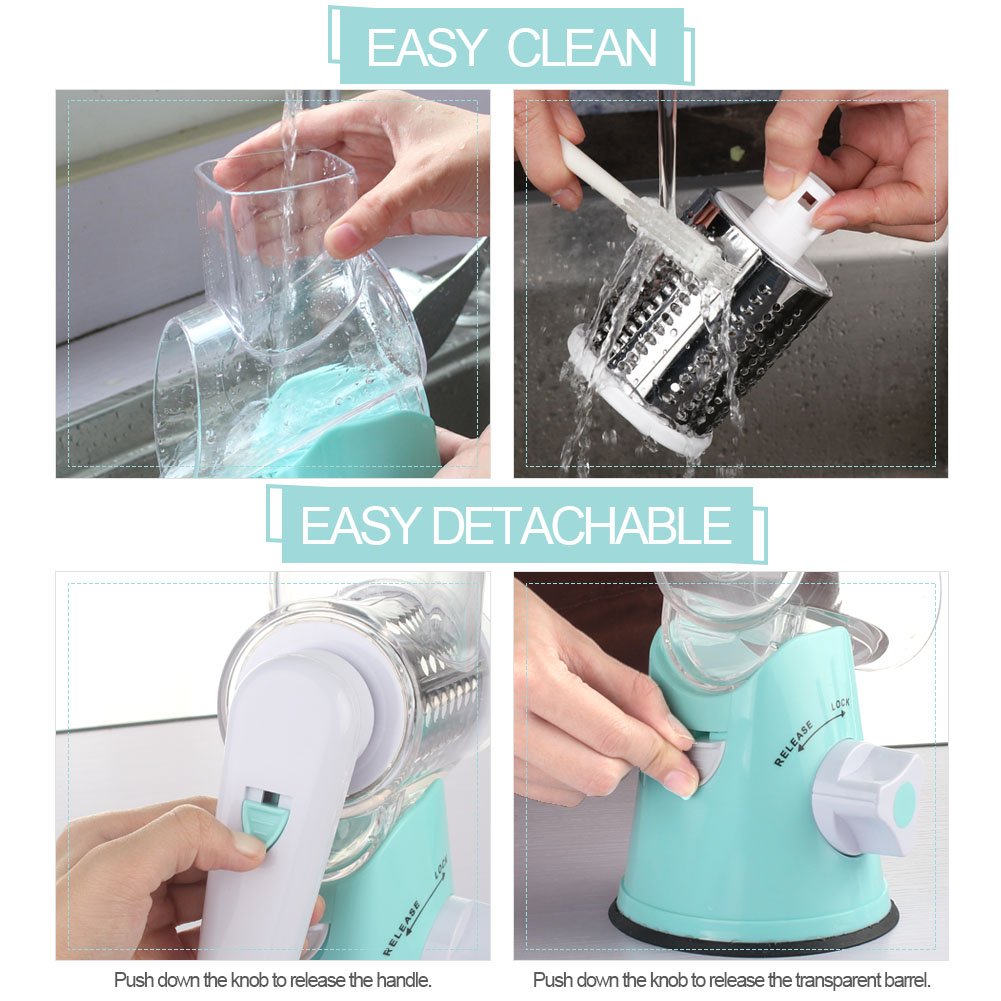 EASY CLEAN

EASY DETACHABLE

RELEASE LOCK

RELEASE LOCK

Push down the knob to release the handle.

Push down the knob to release the transparent barrel.