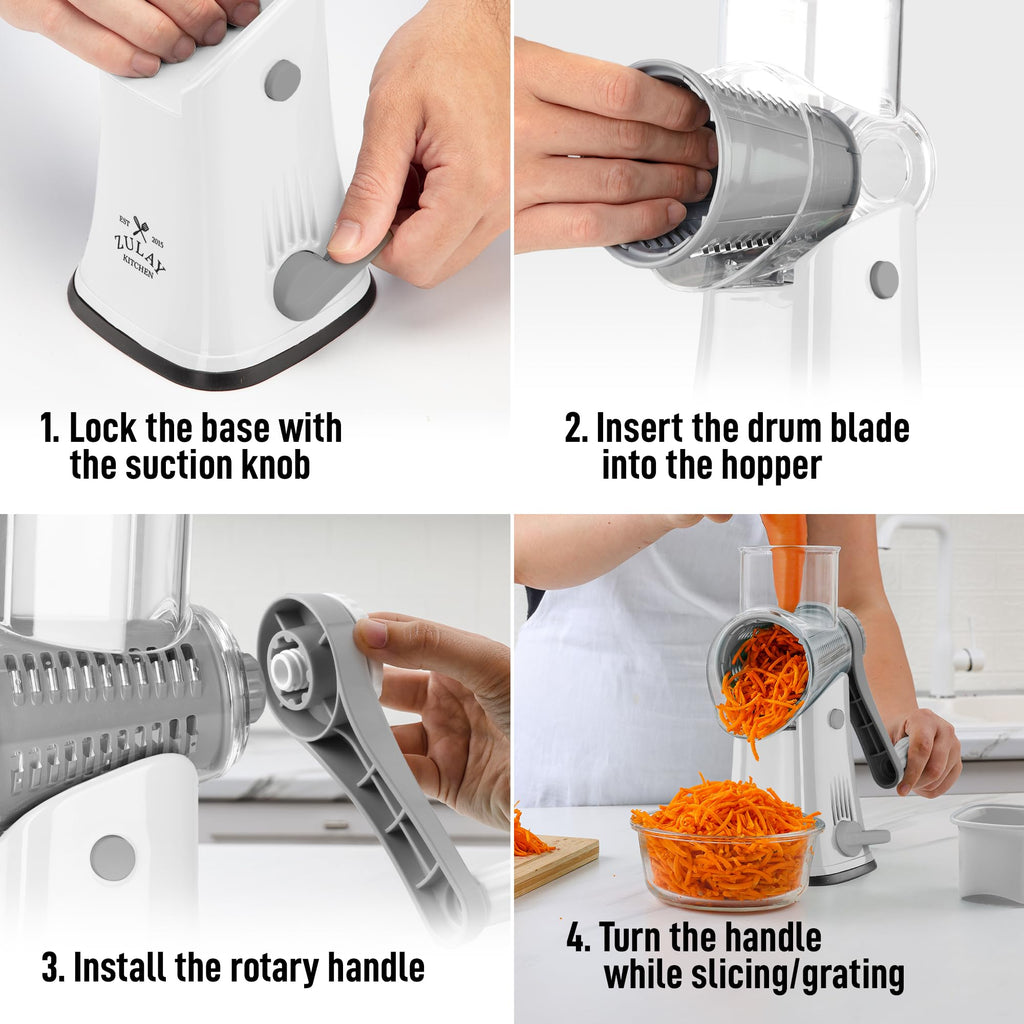 EST 2015
ZULAY
KITCHEN

1. Lock the base with the suction knob

2. Insert the drum blade into the hopper

3. Install the rotary handle

4. Turn the handle while slicing/grating