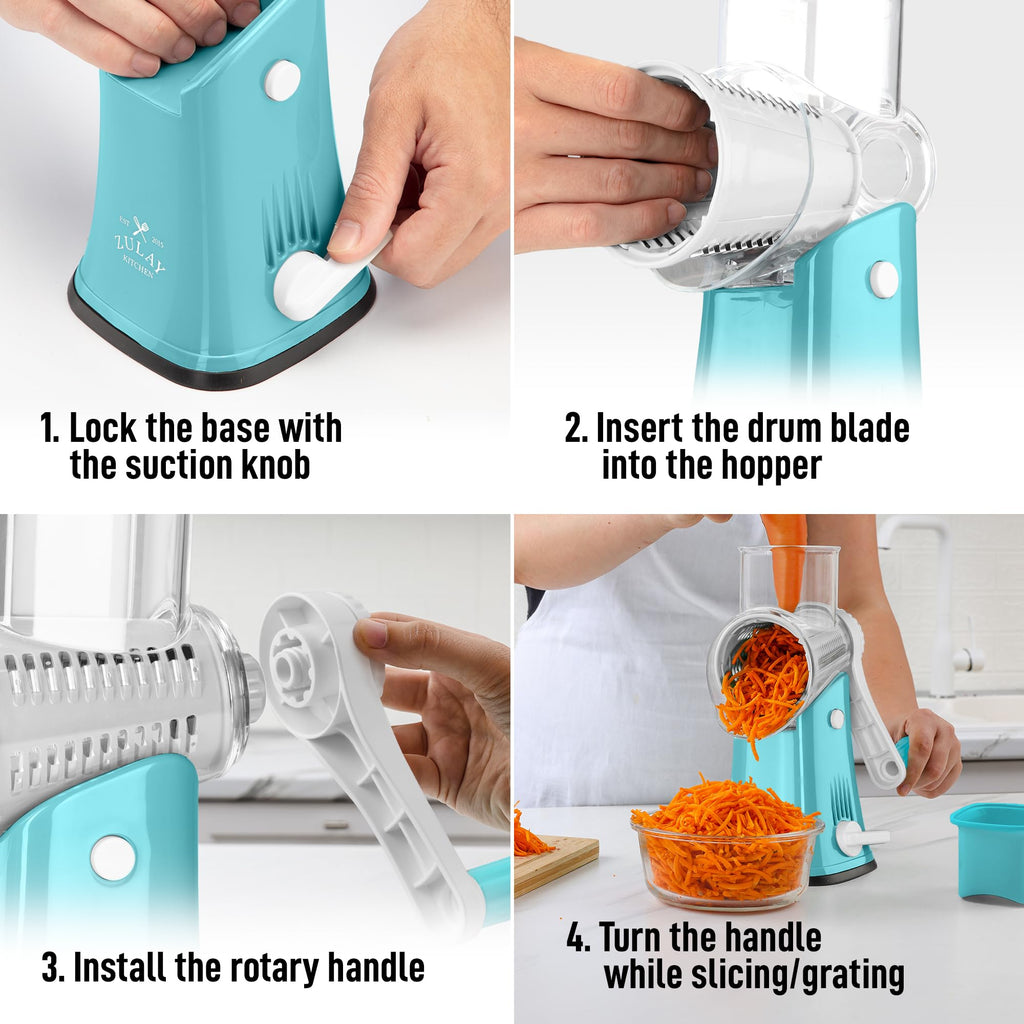 EST. 2015
ZULAY
KITCHEN

1. Lock the base with the suction knob

2. Insert the drum blade into the hopper

3. Install the rotary handle

4. Turn the handle while slicing/grating