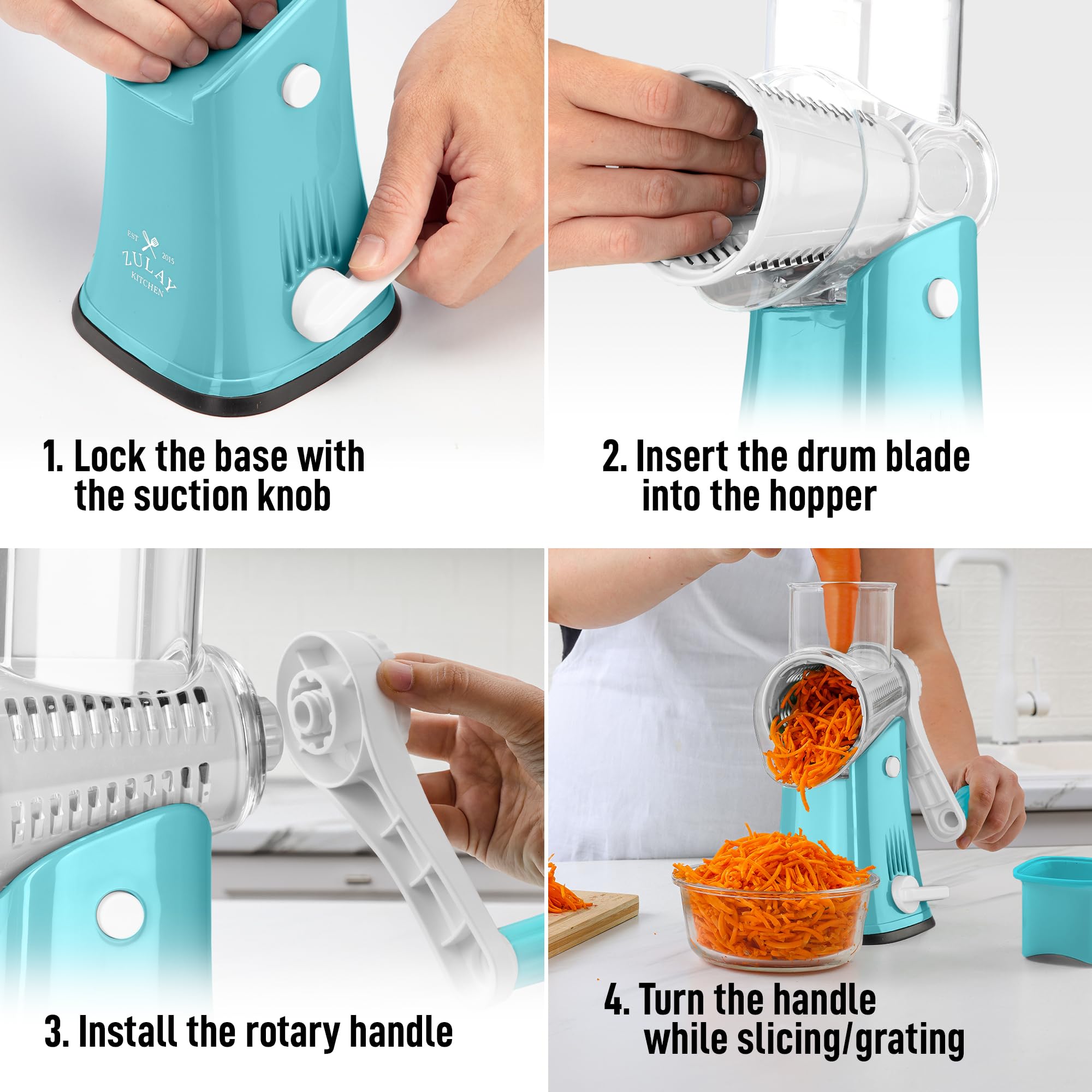 EST 2015 ZULAY KITCHEN

1. Lock the base with the suction knob

2. Insert the drum blade into the hopper

3. Install the rotary handle

4. Turn the handle while slicing/grating