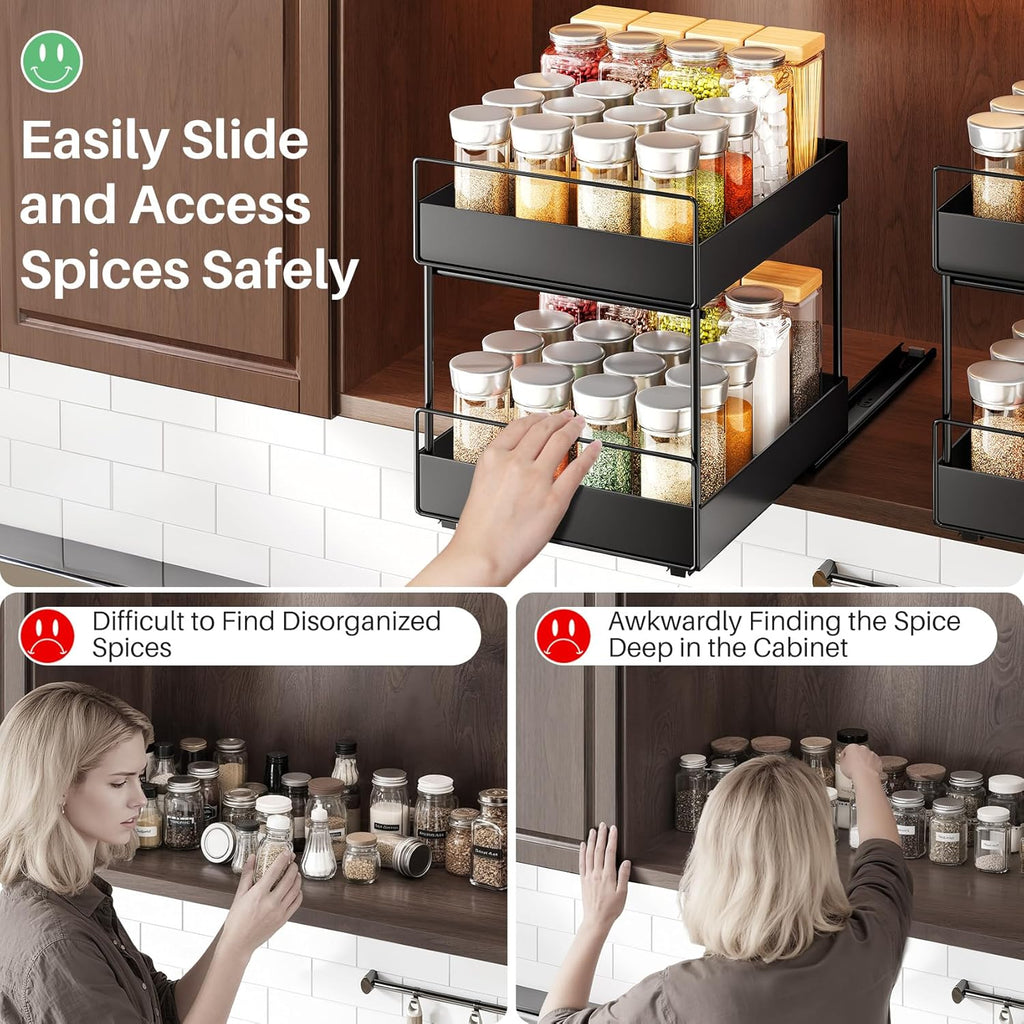 Easily Slide and Access Spices Safely

Difficult to Find Disorganized Spices

Awkwardly Finding the Spice Deep in the Cabinet