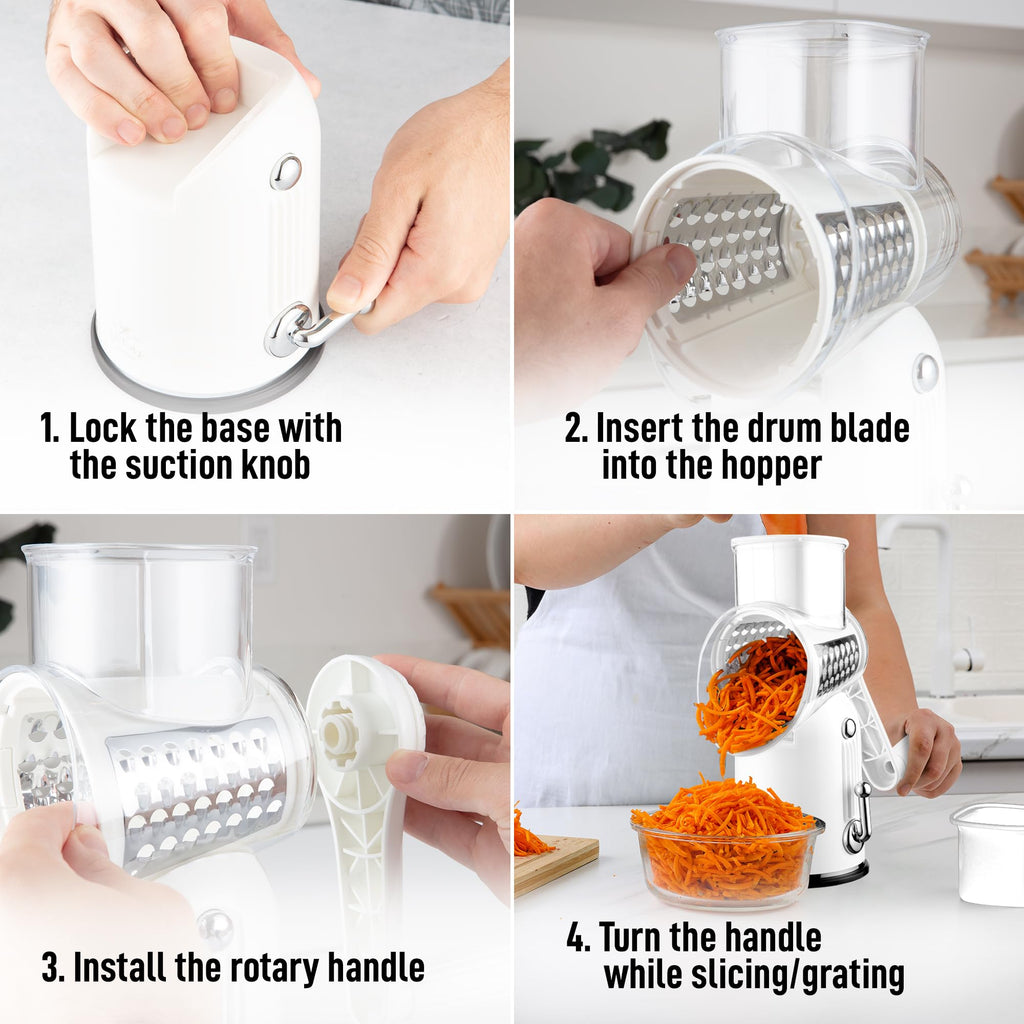 1. Lock the base with the suction knob

2. Insert the drum blade into the hopper

3. Install the rotary handle

4. Turn the handle while slicing/grating