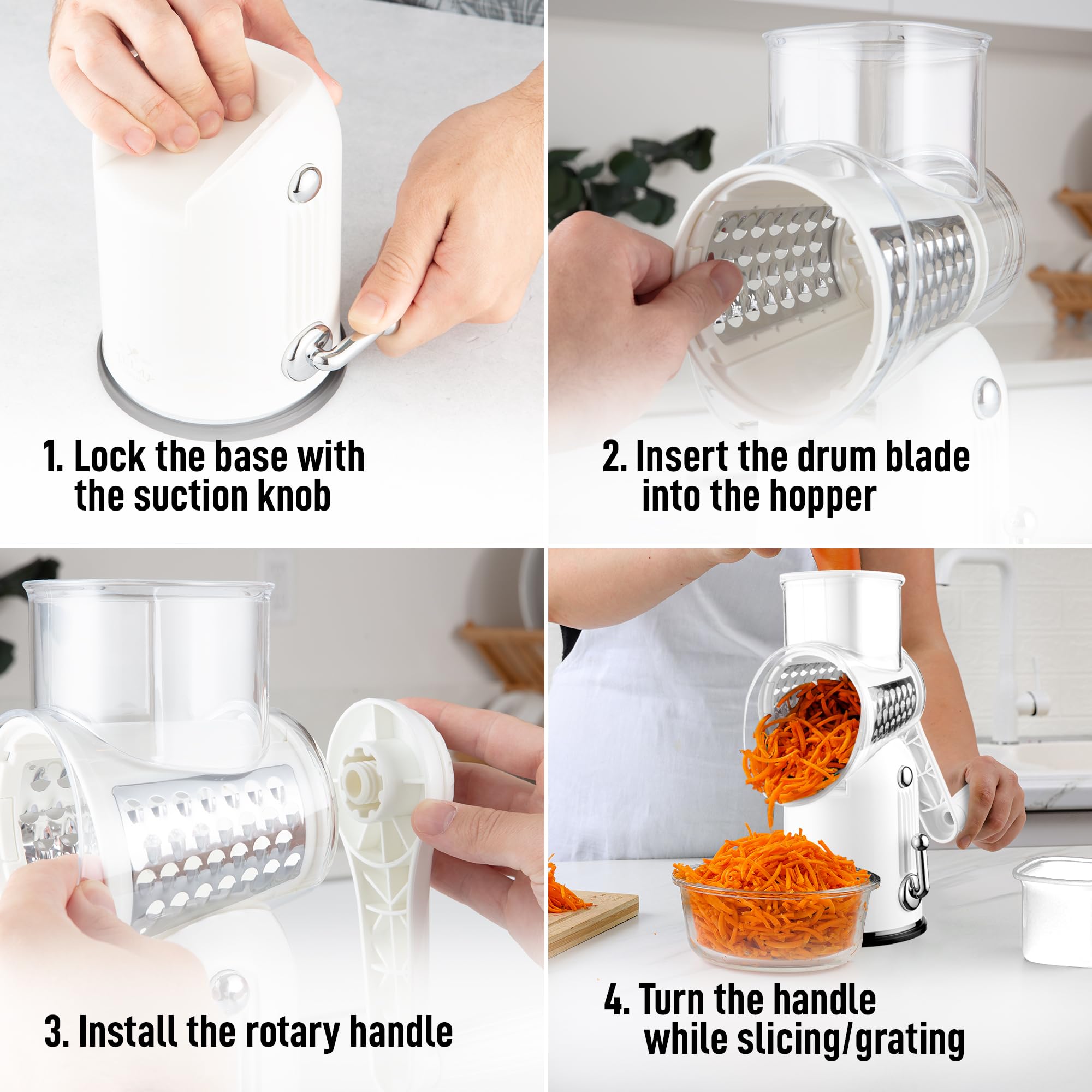 1. Lock the base with the suction knob

2. Insert the drum blade into the hopper

3. Install the rotary handle

4. Turn the handle while slicing/grating