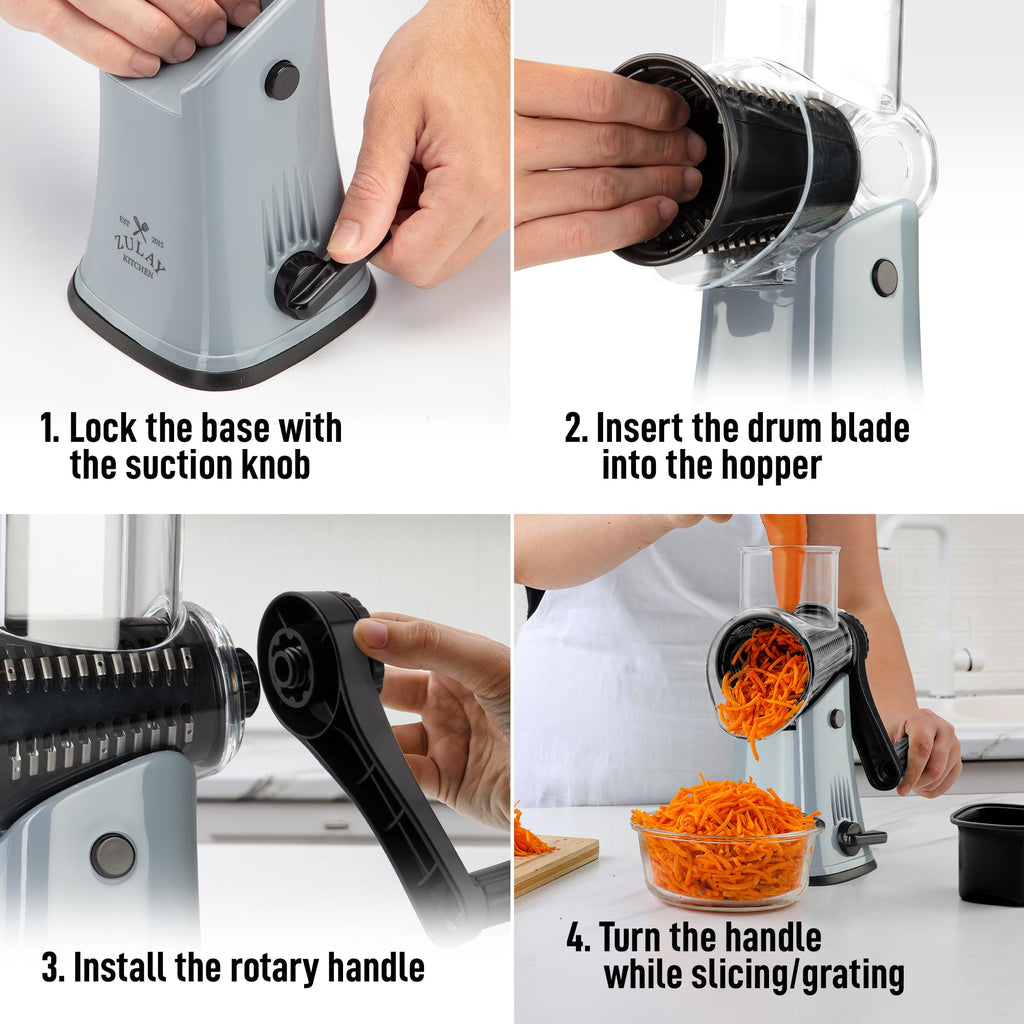 EST 2015
ZULAY
KITCHEN

1. Lock the base with the suction knob

2. Insert the drum blade into the hopper

3. Install the rotary handle

4. Turn the handle while slicing/grating