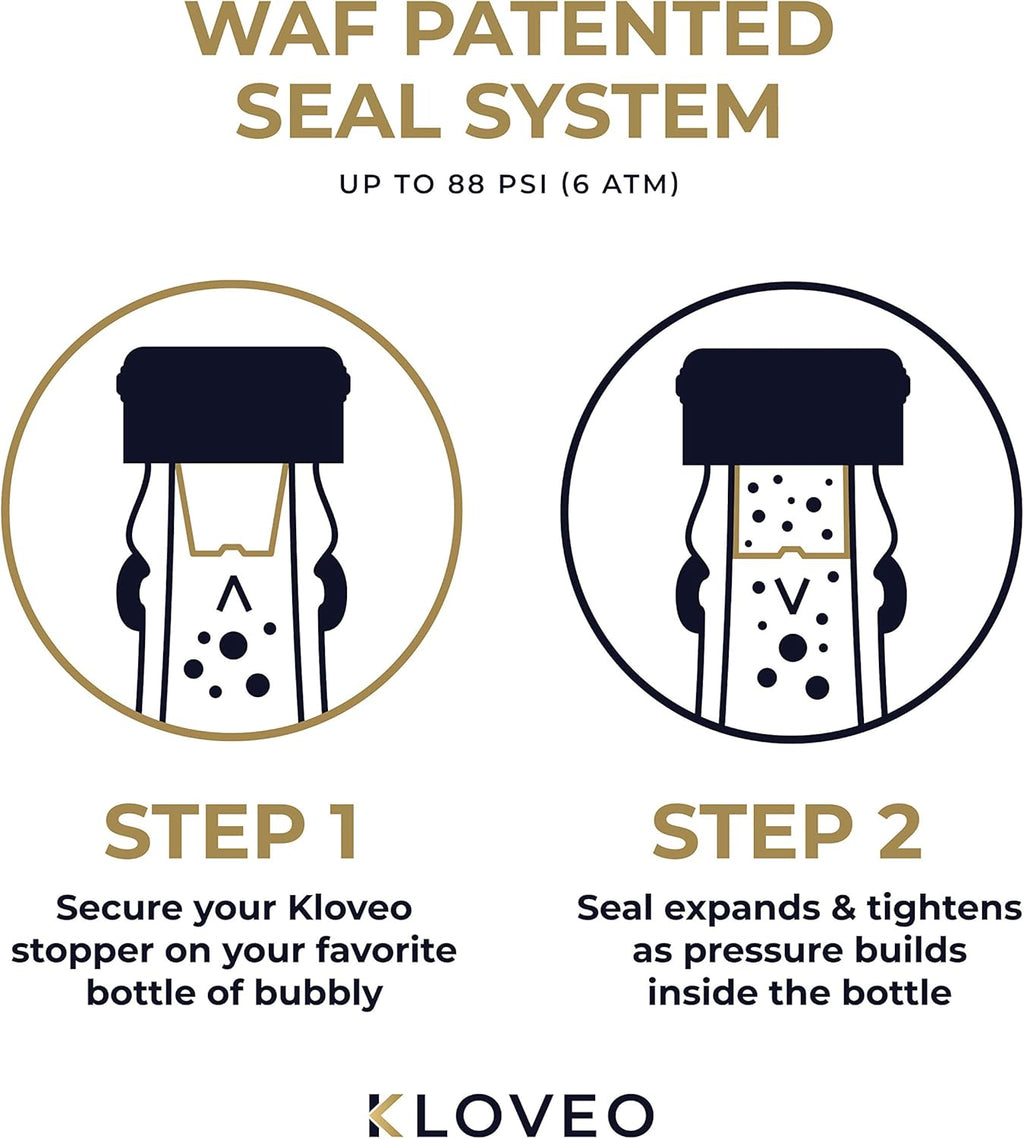 WAF PATENTED SEAL SYSTEM

UP TO 88 PSI (6 ATM)

STEP 1

Secure your Kloveo stopper on your favorite bottle of bubbly

STEP 2

Seal expands & tightens as pressure builds inside the bottle

KLOVEO