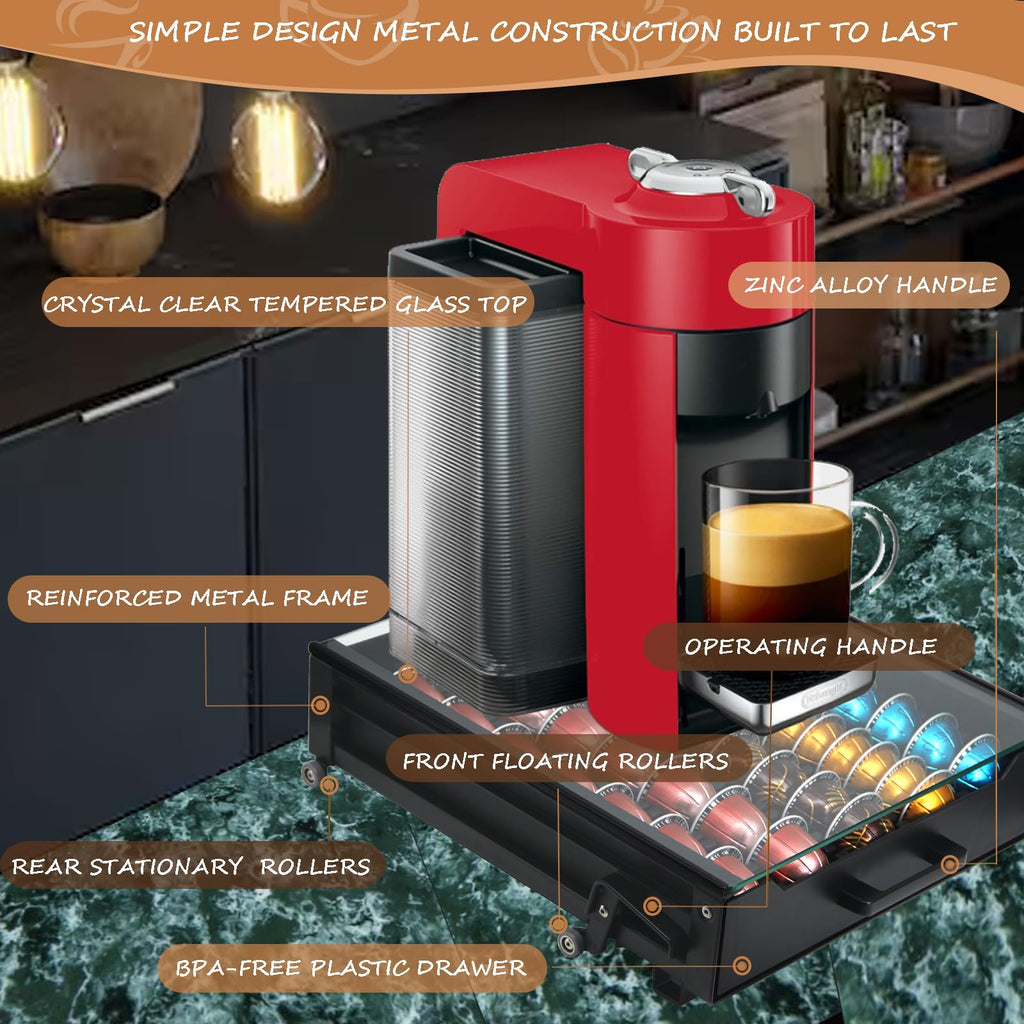 SIMPLE DESIGN METAL CONSTRUCTION BUILT TO LAST

CRYSTAL CLEAR TEMPERED GLASS TOP

ZINC ALLOY HANDLE

REINFORCED METAL FRAME

OPERATING HANDLE

FRONT FLOATING ROLLERS

REAR STATIONARY ROLLERS

BPA-FREE PLASTIC DRAWER