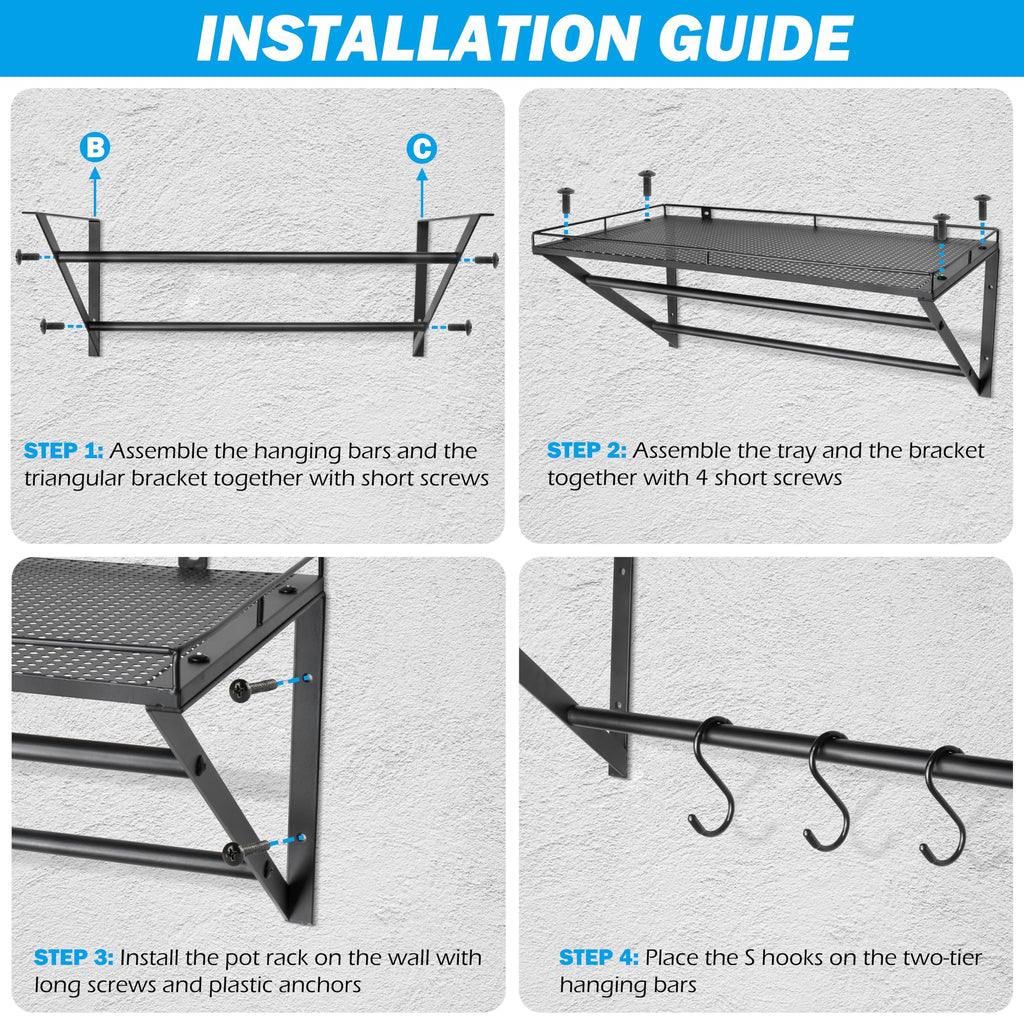 INSTALLATION GUIDE

B

C

STEP 1: Assemble the hanging bars and the triangular bracket together with short screws

STEP 2: Assemble the tray and the bracket together with 4 short screws

STEP 3: Install the pot rack on the wall with long screws and plastic anchors

STEP 4: Place the S hooks on the two-tier hanging bars